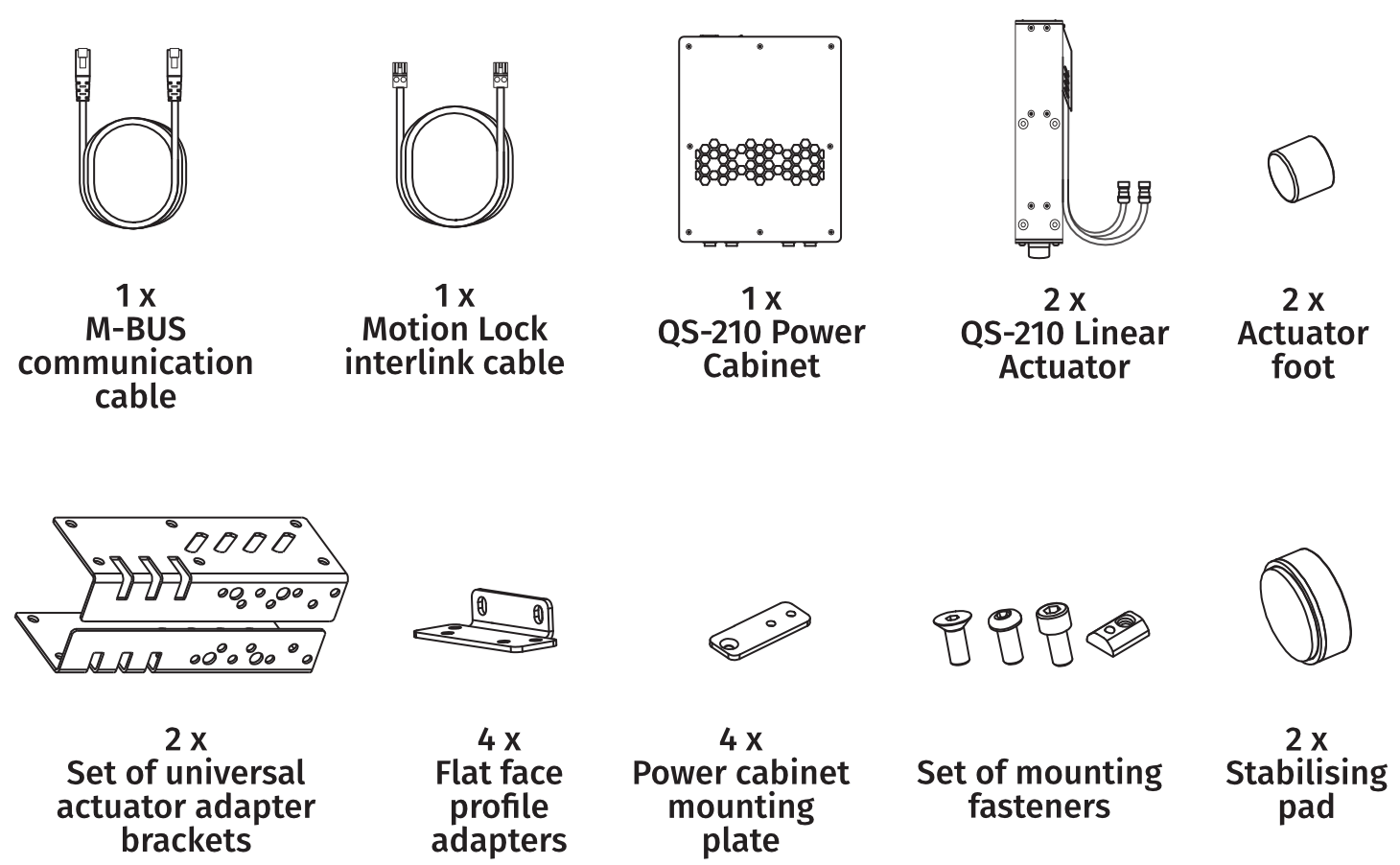 1 x
M-BUS communication cable

1 x
Motion Lock interlink cable

1 x
QS-210 Power Cabinet

2 x
QS-210 Linear Actuator

2 x
Actuator foot

2 x
Set of universal actuator adapter brackets

4 x
Flat face profile adapters

4 x
Power cabinet mounting plate

Set of mounting fasteners

2 x
Stabilising pad