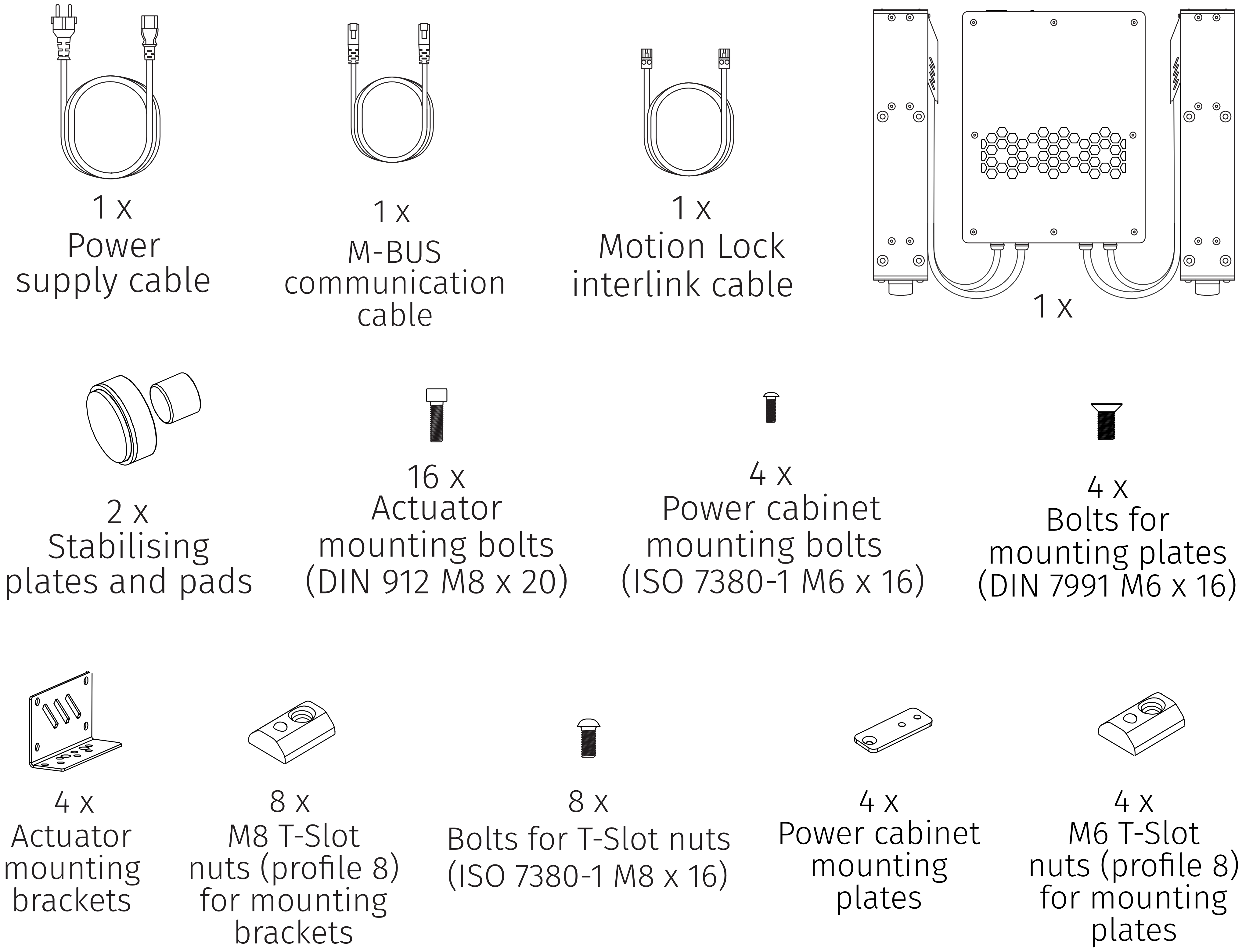 1 x
Power
supply cable

1 x
M-BUS
communication
cable

1 x
Motion Lock
interlink cable

1 x

2 x
Stabilising
plates and pads

16 x
Actuator
mounting bolts
(DIN 912 M8 x 20)

4 x
Power cabinet
mounting bolts
(ISO 7380-1 M6 x 16)

4 x
Bolts for
mounting plates
(DIN 7991 M6 x 16)

4 x
Actuator
mounting
brackets

8 x
M8 T-Slot
nuts (profile 8)
for mounting
brackets

8 x
Bolts for T-Slot nuts
(ISO 7380-1 M8 x 16)

4 x
Power cabinet
mounting
plates

4 x
M6 T-Slot
nuts (profile 8)
for mounting
plates