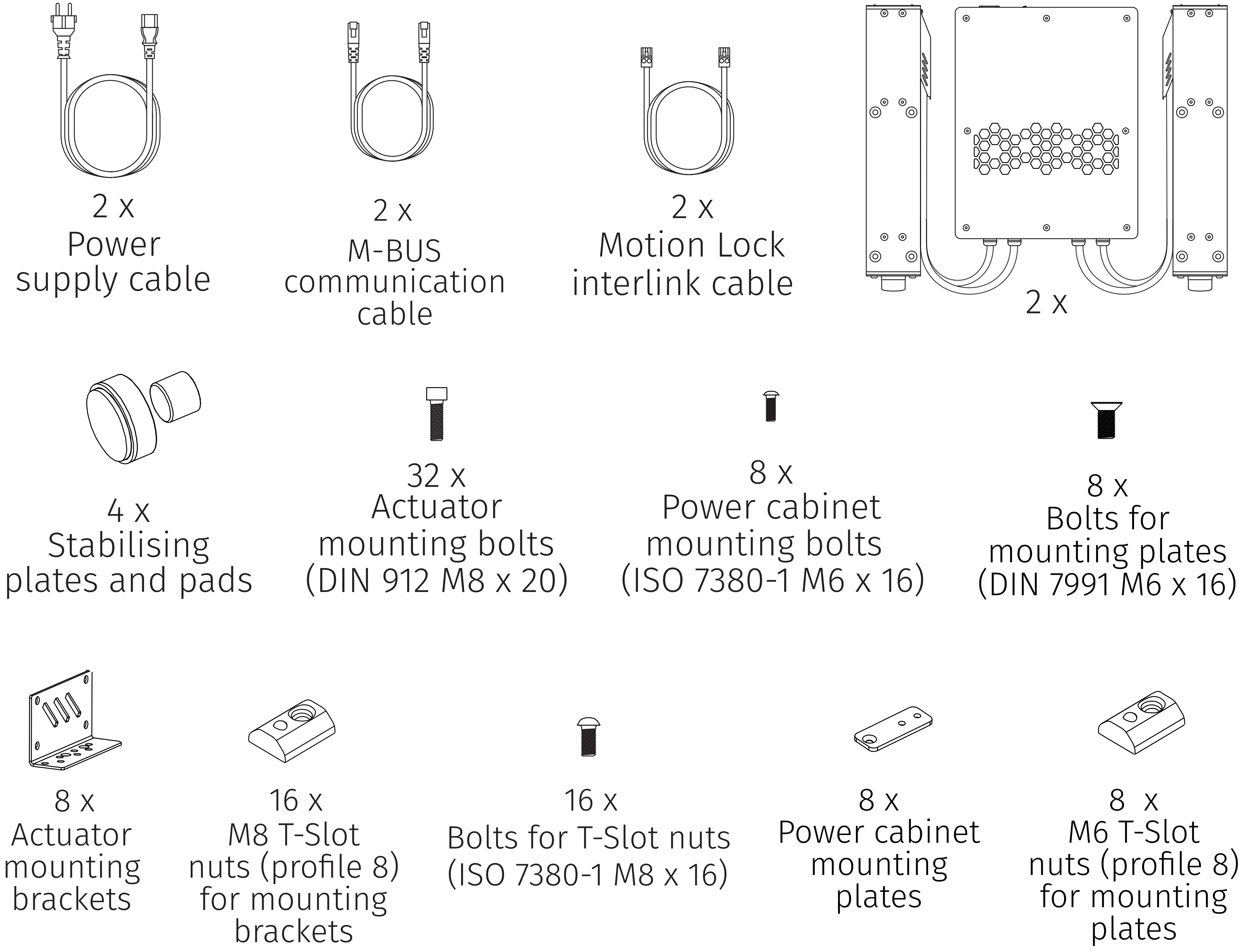 2 x
Power supply cable

2 x
M-BUS communication cable

2 x
Motion Lock interlink cable

2 x

4 x
Stabilising plates and pads

32 x
Actuator mounting bolts (DIN 912 M8 x 20)

8 x
Power cabinet mounting bolts (ISO 7380-1 M6 x 16)

8 x
Bolts for mounting plates (DIN 7991 M6 x 16)

8 x
Actuator mounting brackets

16 x
M8 T-Slot nuts (profile 8) for mounting brackets

16 x
Bolts for T-Slot nuts (ISO 7380-1 M8 x 16)

8 x
Power cabinet mounting plates

8 x
M6 T-Slot nuts (profile 8) for mounting plates