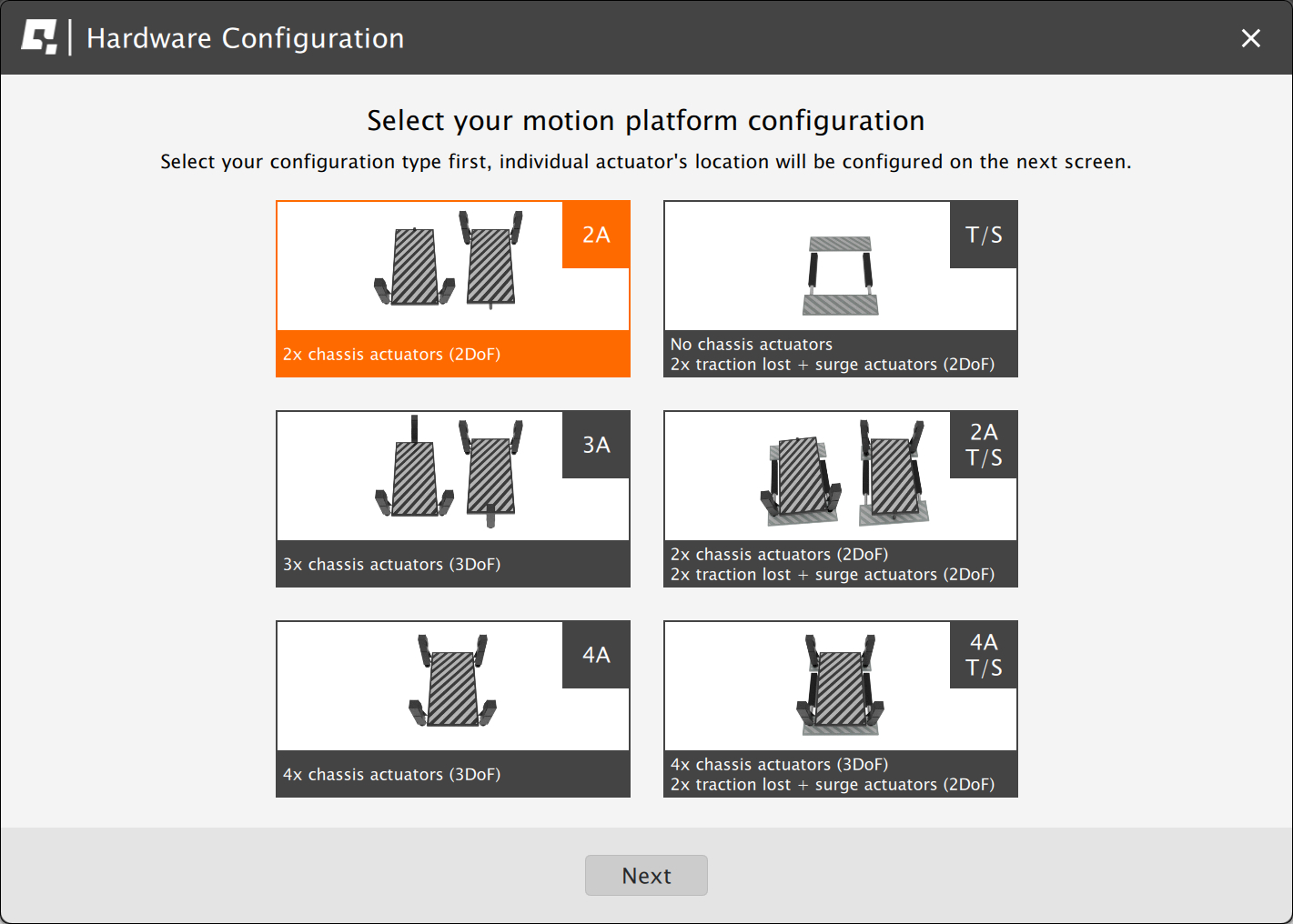 Hardware Configuration

Select your motion platform configuration

Select your configuration type first, individual actuator's location will be configured on the next screen.

2A
2x chassis actuators (2DoF)

T/S
No chassis actuators
2x traction lost + surge actuators (2DoF)

3A
3x chassis actuators (3DoF)

2A
T/S
2x chassis actuators (2DoF)
2x traction lost + surge actuators (2DoF)

4A
4x chassis actuators (3DoF)

4A
T/S
4x chassis actuators (3DoF)
2x traction lost + surge actuators (2DoF)

Next