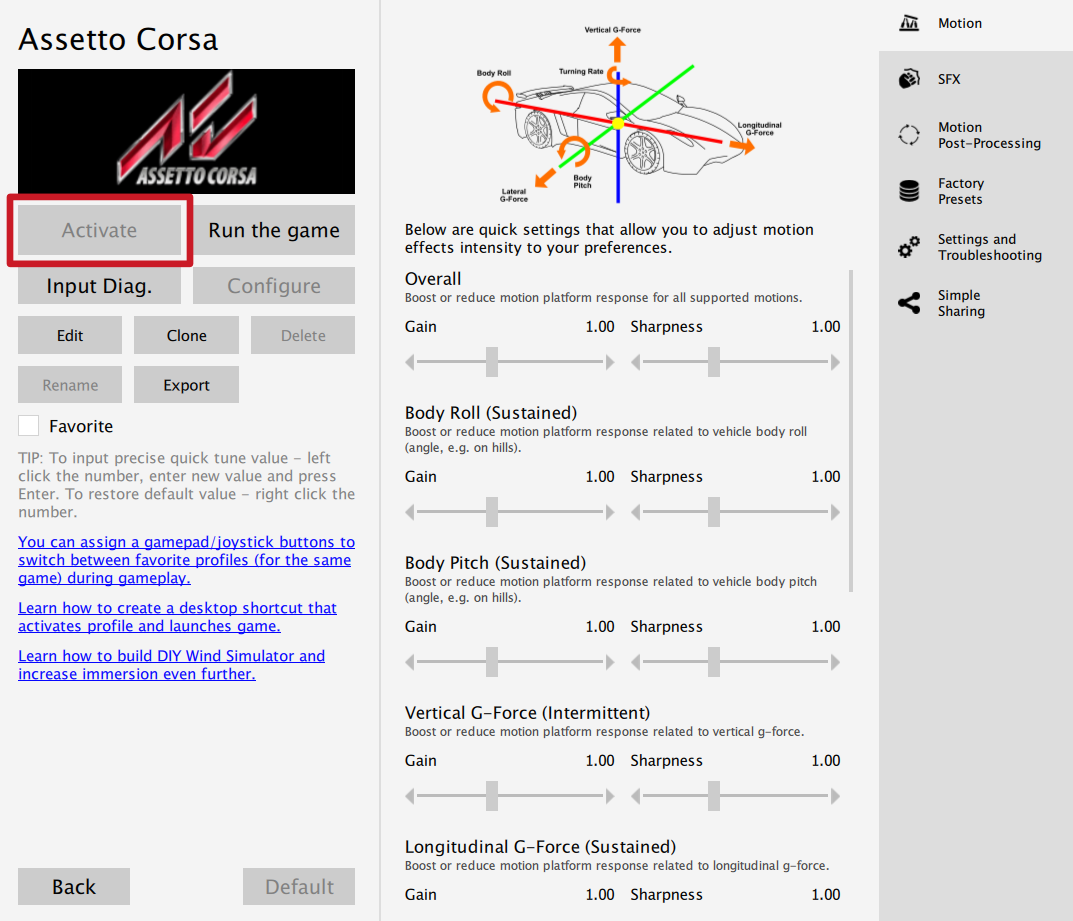 Assetto Corsa

ASSETTO CORSA

Activate

Run the game

Input Diag.

Configure

Edit

Clone

Delete

Rename

Export

Favorite

TIP: To input precise quick tune value - left click the number, enter new value and press Enter. To restore default value - right click the number.

You can assign a gamepad/joystick buttons to switch between favorite profiles (for the same game) during gameplay.

Learn how to create a desktop shortcut that activates profile and launches game.

Learn how to build DIY Wind Simulator and increase immersion even further.

Back

Default

Vertical G-Force

Body Roll

Turning Rate

Longitudinal G-Force

Lateral G-Force

Body Pitch

Below are quick settings that allow you to adjust motion effects intensity to your preferences.

Overall
Boost or reduce motion platform response for all supported motions.

Gain 1.00 Sharpness 1.00

Body Roll (Sustained)
Boost or reduce motion platform response related to vehicle body roll (angle, e.g. on hills).

Gain 1.00 Sharpness 1.00

Body Pitch (Sustained)
Boost or reduce motion platform response related to vehicle body pitch (angle, e.g. on hills).

Gain 1.00 Sharpness 1.00

Vertical G-Force (Intermittent)
Boost or reduce motion platform response related to vertical g-force.

Gain 1.00 Sharpness 1.00

Longitudinal G-Force (Sustained)
Boost or reduce motion platform response related to longitudinal g-force.

Gain 1.00 Sharpness 1.00

Motion

SFX

Motion Post-Processing

Factory Presets

Settings and Troubleshooting

Simple Sharing