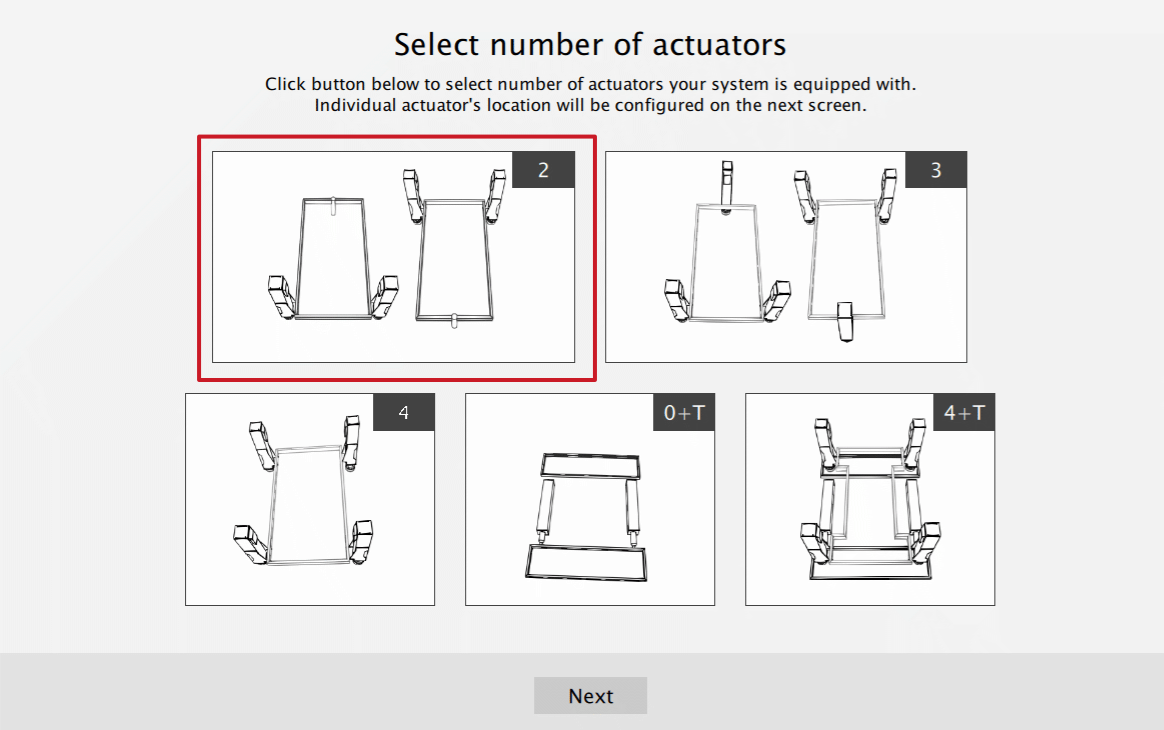 Select number of actuators

Click button below to select number of actuators your system is equipped with.
Individual actuator's location will be configured on the next screen.

2

3

4

0+T

4+T

Next