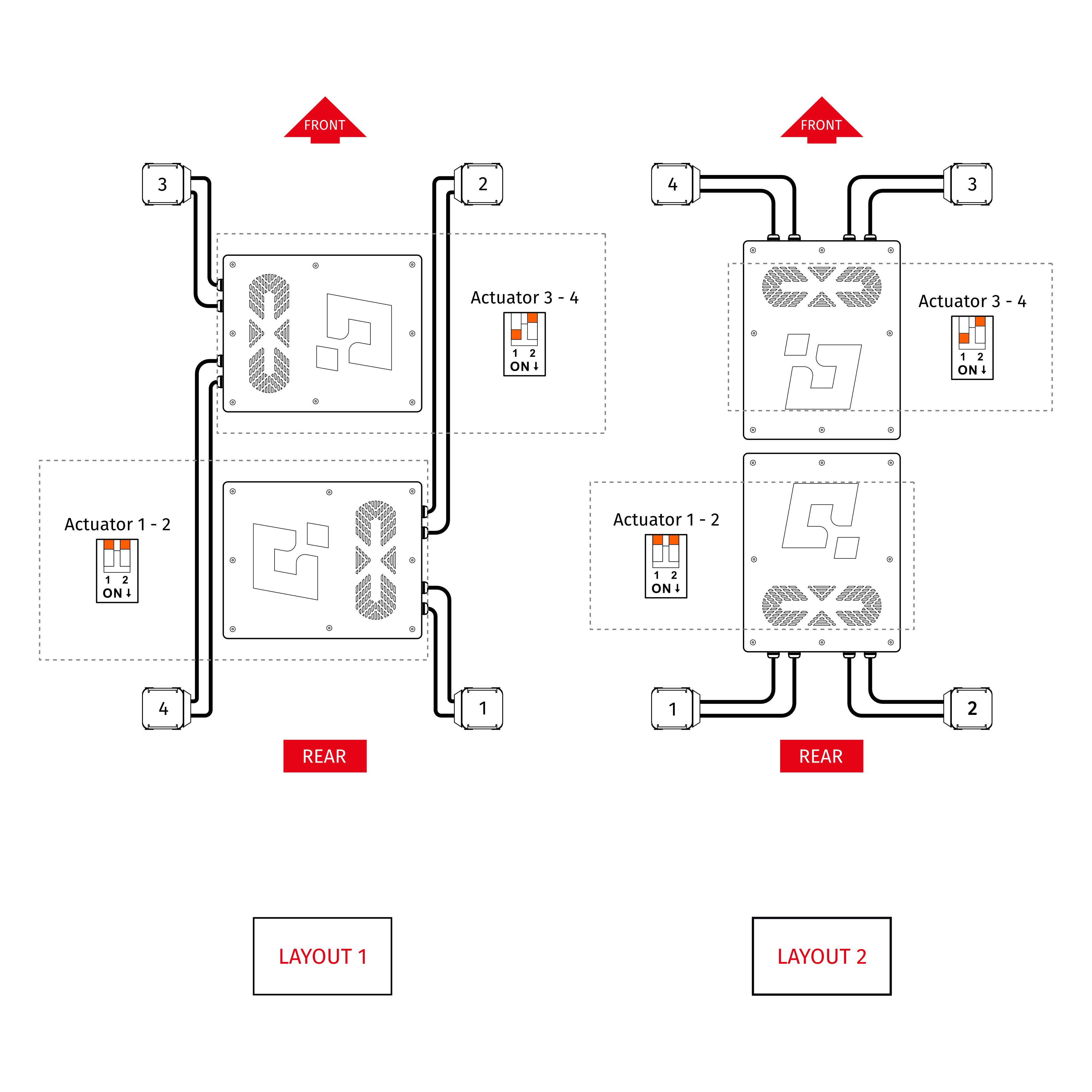 FRONT

3

2

Actuator 3 - 4

1 2
ON ↓

Actuator 1 - 2

1 2
ON ↓

4

1

REAR

LAYOUT 1

FRONT

4

3

Actuator 3 - 4

1 2
ON ↓

Actuator 1 - 2

1 2
ON ↓

1

2

REAR

LAYOUT 2