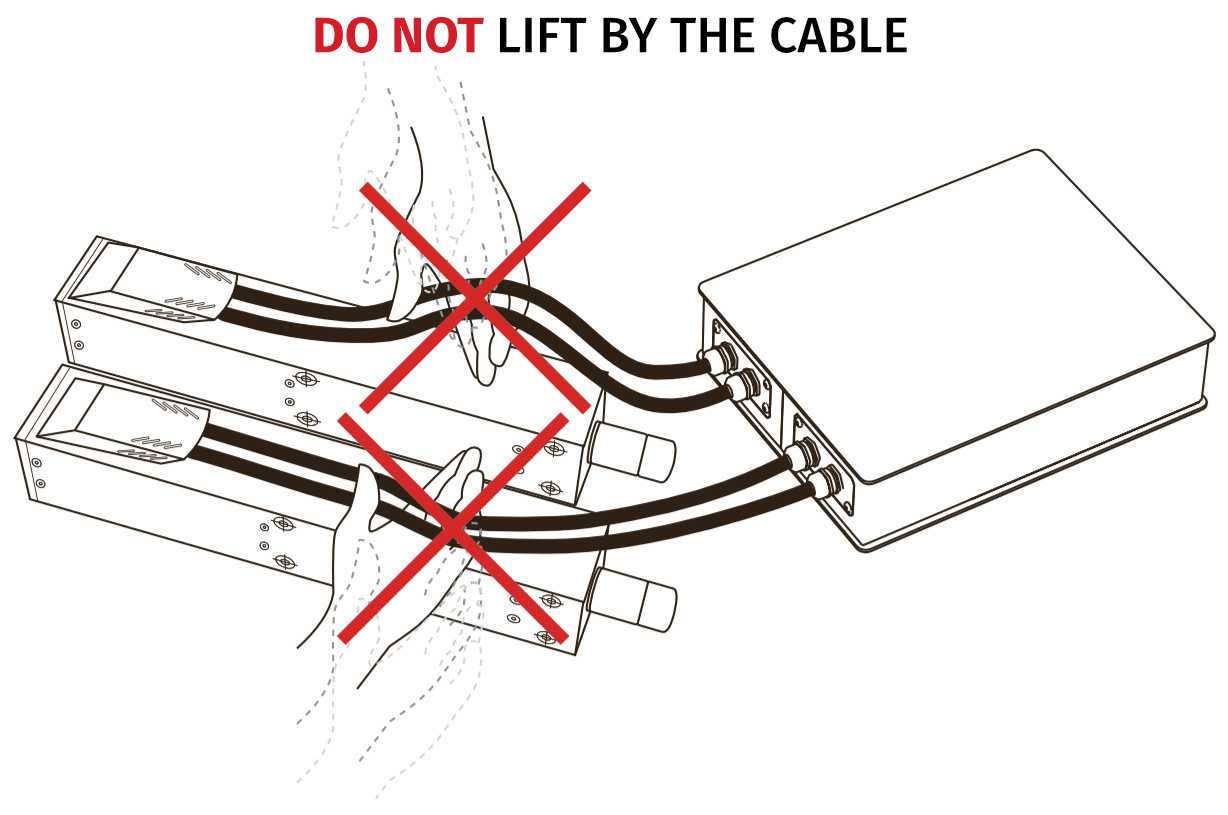 DO NOT LIFT BY THE CABLE