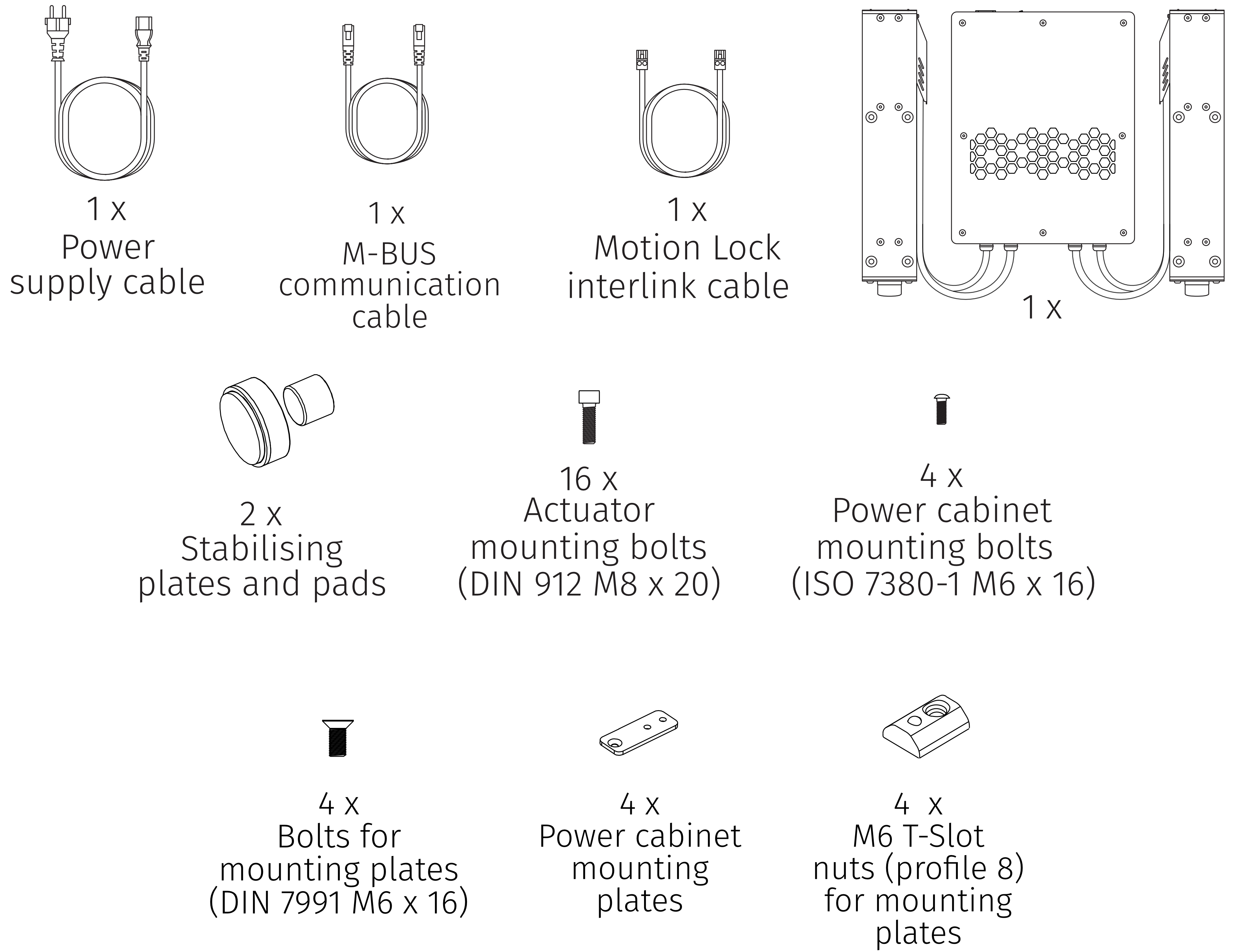 1 x
Power
supply cable

1 x
M-BUS
communication
cable

1 x
Motion Lock
interlink cable

1 x

2 x
Stabilising
plates and pads

16 x
Actuator
mounting bolts
(DIN 912 M8 x 20)

4 x
Power cabinet
mounting bolts
(ISO 7380-1 M6 x 16)

4 x
Bolts for
mounting plates
(DIN 7991 M6 x 16)

4 x
Power cabinet
mounting
plates

4 x
M6 T-Slot
nuts (profile 8)
for mounting
plates