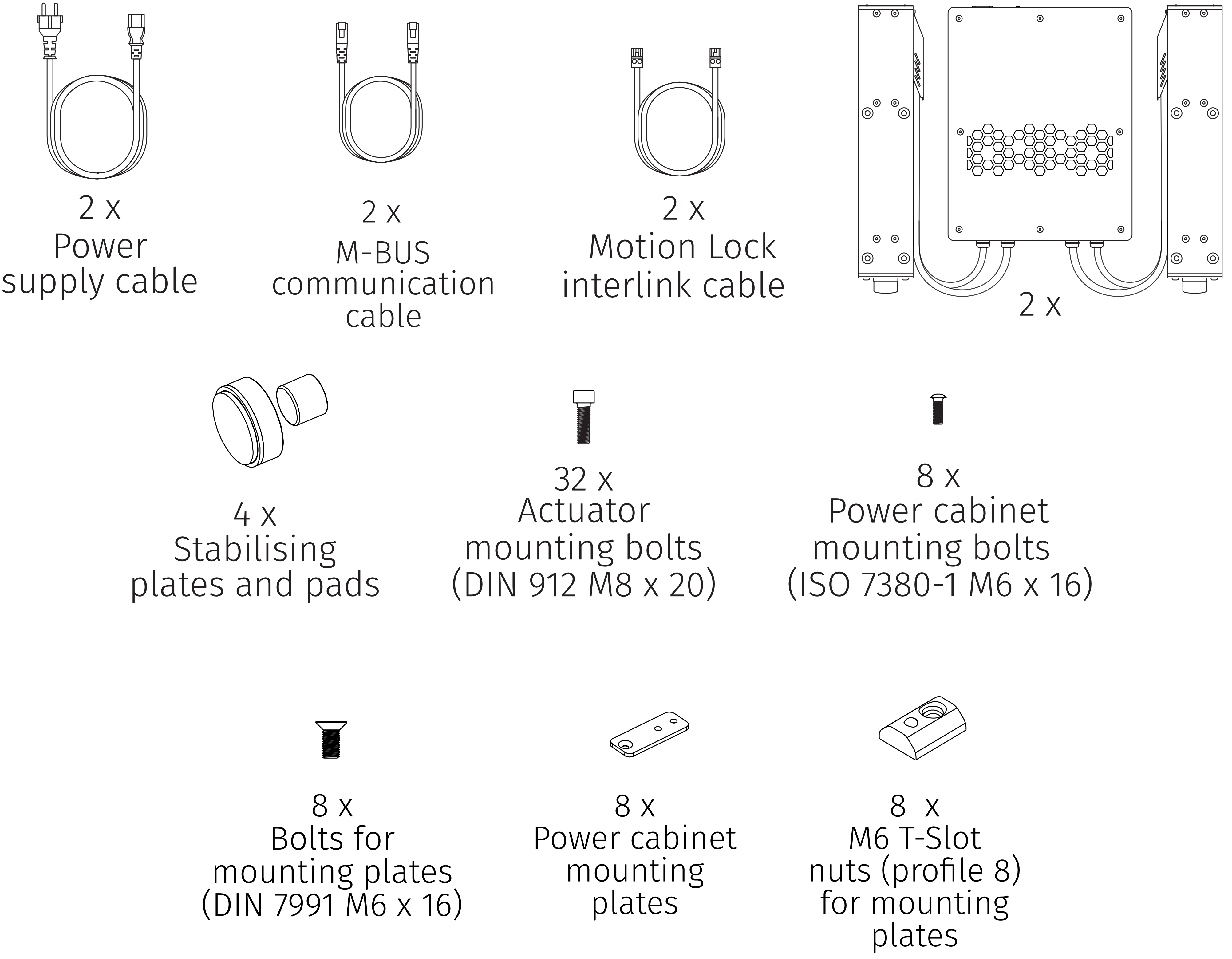 2 x
Power
supply cable

2 x
M-BUS
communication
cable

2 x
Motion Lock
interlink cable

2 x

4 x
Stabilising
plates and pads

32 x
Actuator
mounting bolts
(DIN 912 M8 x 20)

8 x
Power cabinet
mounting bolts
(ISO 7380-1 M6 x 16)

8 x
Bolts for
mounting plates
(DIN 7991 M6 x 16)

8 x
Power cabinet
mounting
plates

8 x
M6 T-Slot
nuts (profile 8)
for mounting
plates