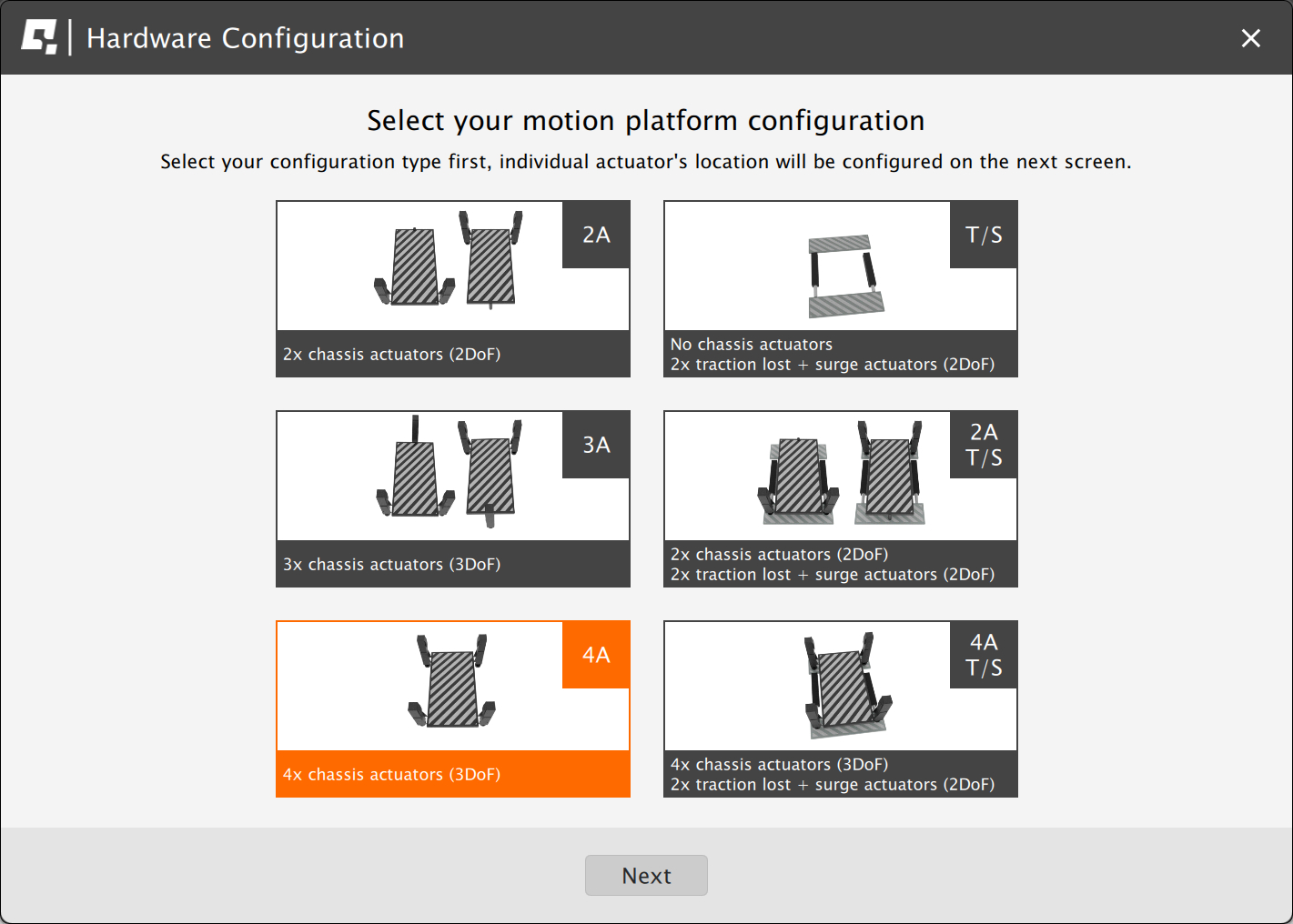 Hardware Configuration

Select your motion platform configuration

Select your configuration type first, individual actuator's location will be configured on the next screen.

2A
2x chassis actuators (2DoF)

T/S
No chassis actuators
2x traction lost + surge actuators (2DoF)

3A
3x chassis actuators (3DoF)

2A
T/S
2x chassis actuators (2DoF)
2x traction lost + surge actuators (2DoF)

4A
4x chassis actuators (3DoF)

4A
T/S
4x chassis actuators (3DoF)
2x traction lost + surge actuators (2DoF)

Next