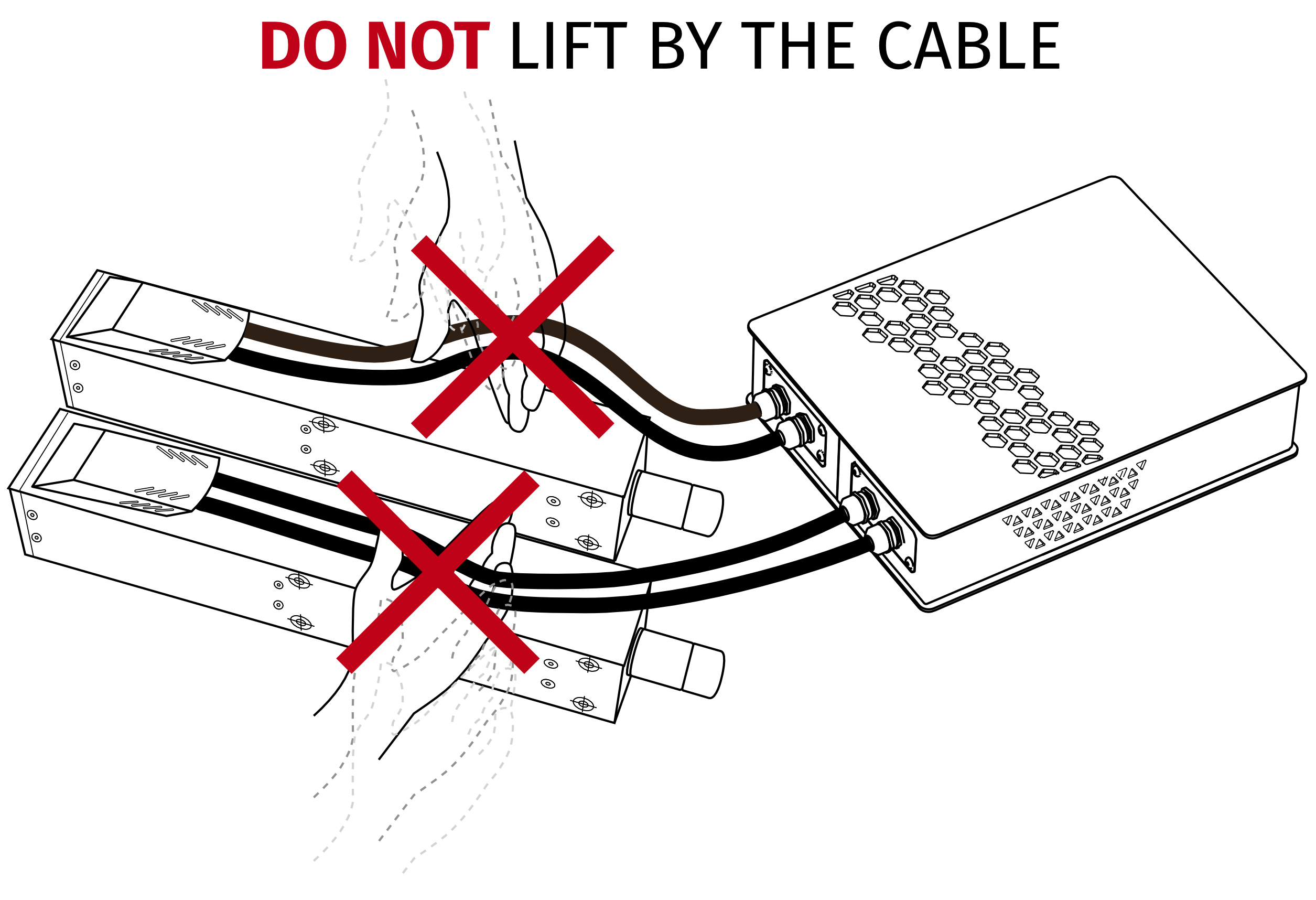 DO NOT LIFT BY THE CABLE