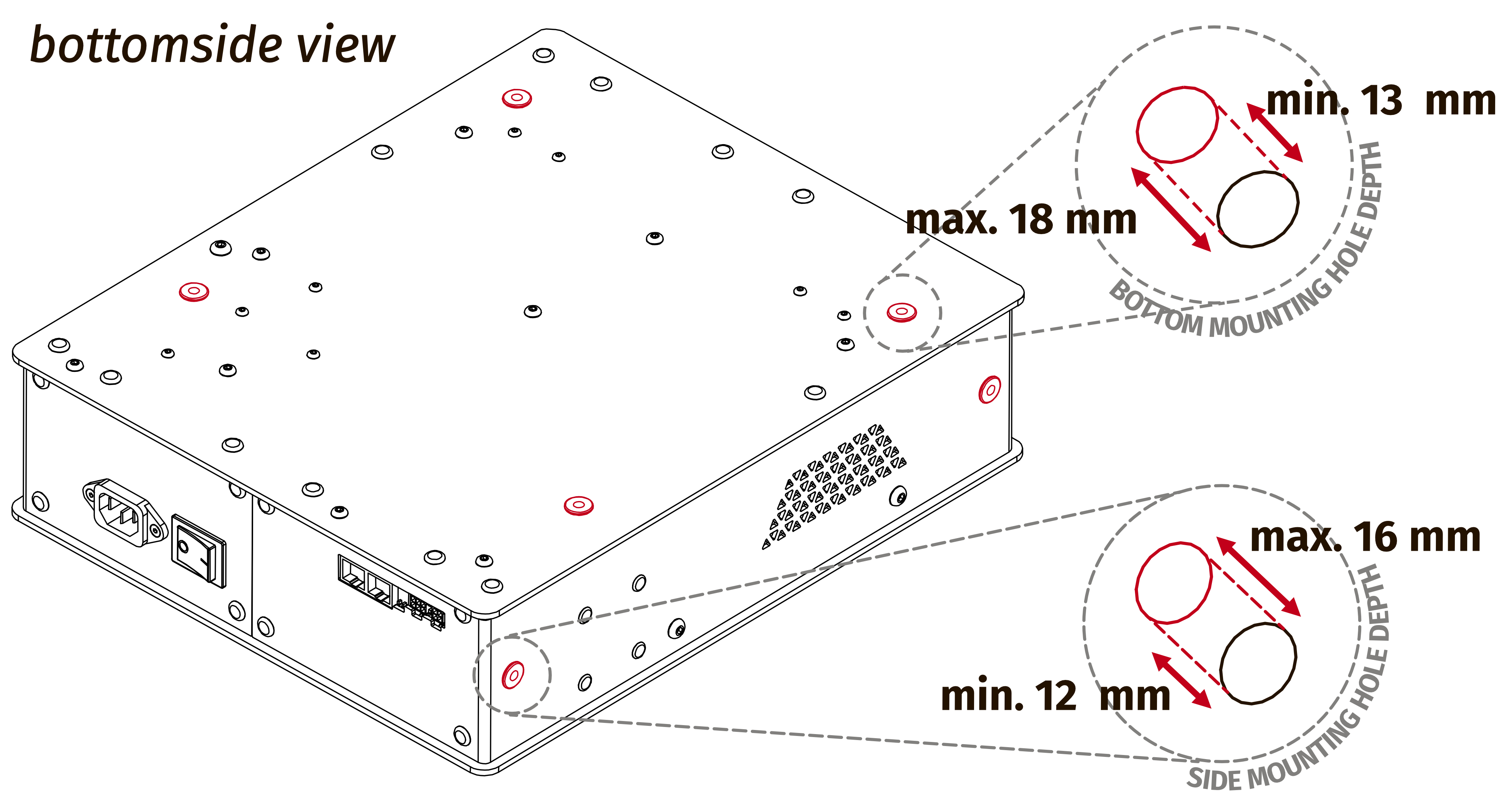 bottomside view

min. 13 mm

max. 18 mm

BOTTOM MOUNTING HOLE DEPTH

max. 16 mm

min. 12 mm

SIDE MOUNTING HOLE DEPTH