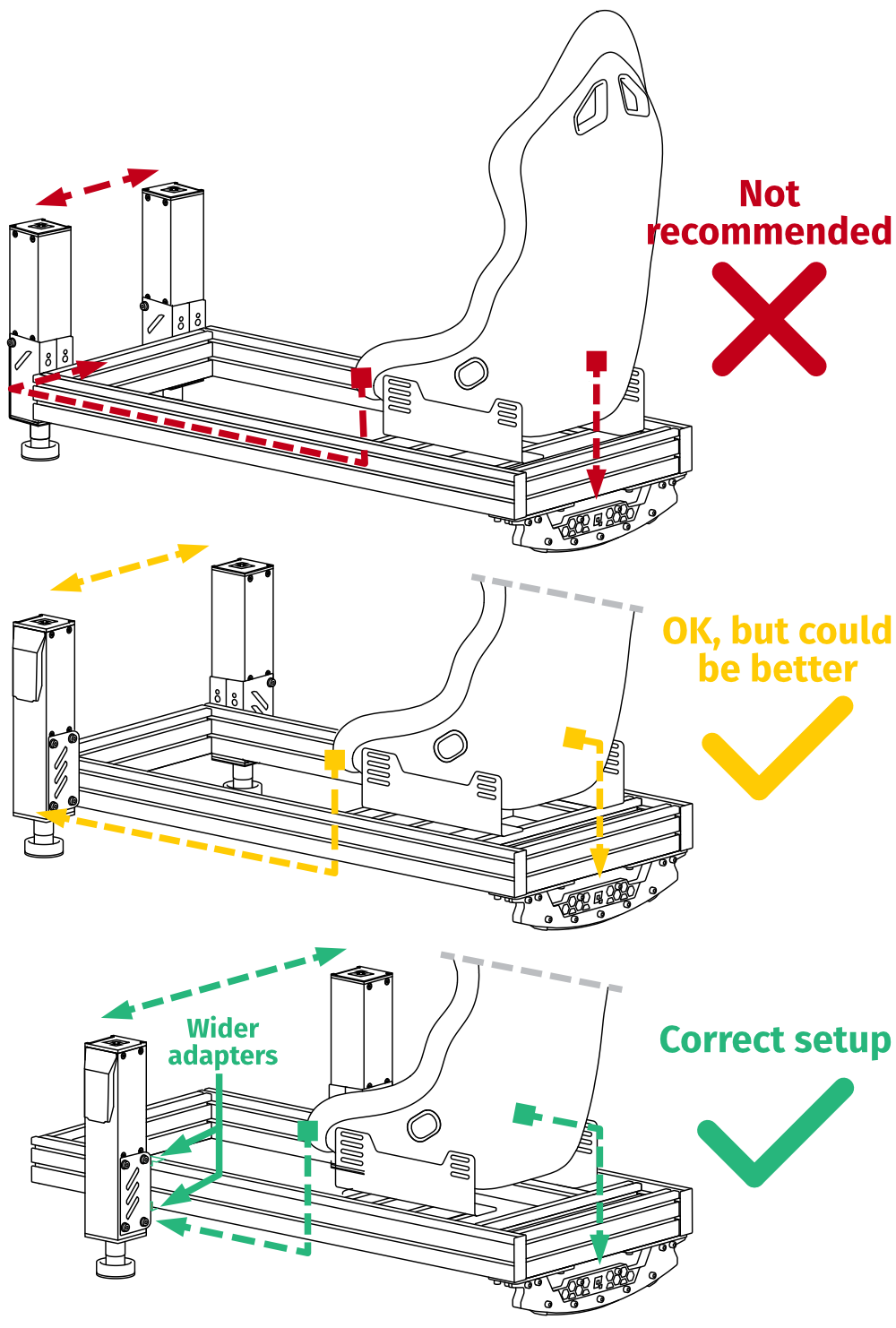 Not recommended

OK, but could be better

Wider adapters

Correct setup