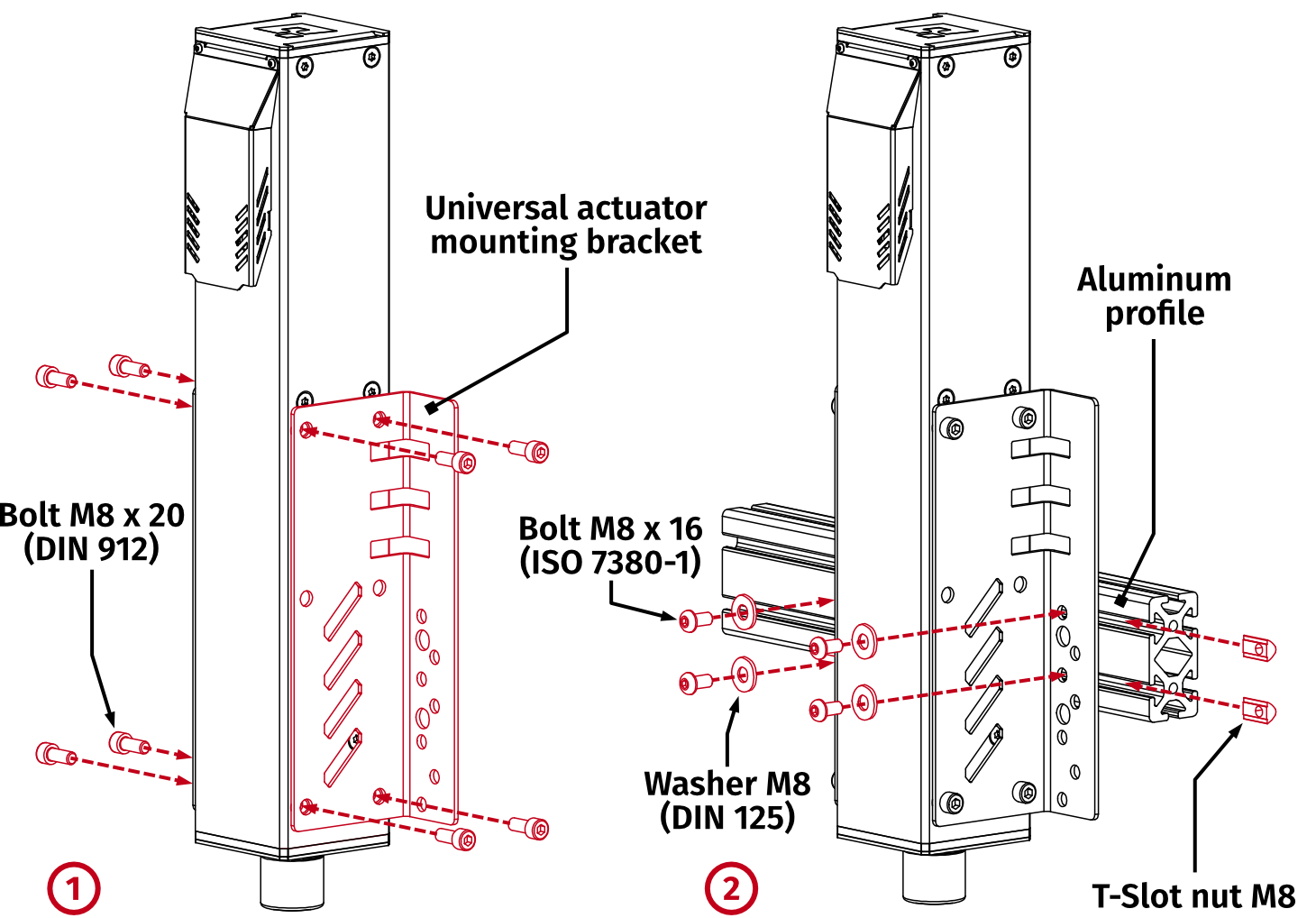 Universal actuator mounting bracket

Bolt M8 x 20 (DIN 912)

1

Aluminum profile

Bolt M8 x 16 (ISO 7380-1)

Washer M8 (DIN 125)

2

T-Slot nut M8