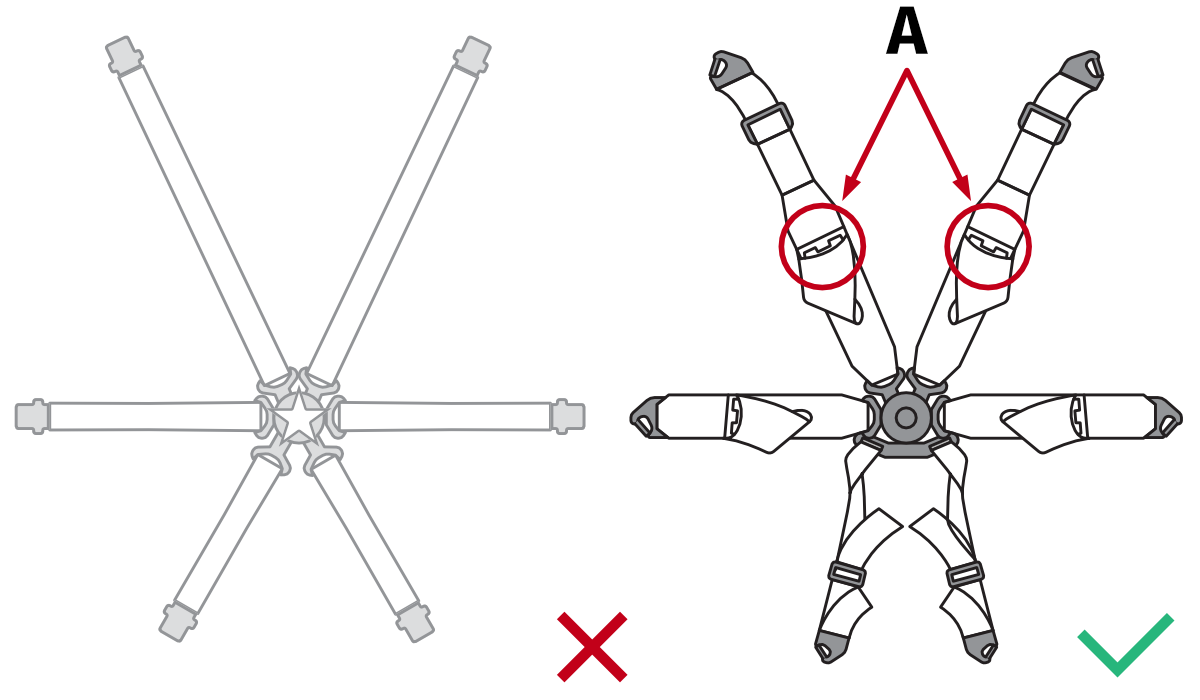 A