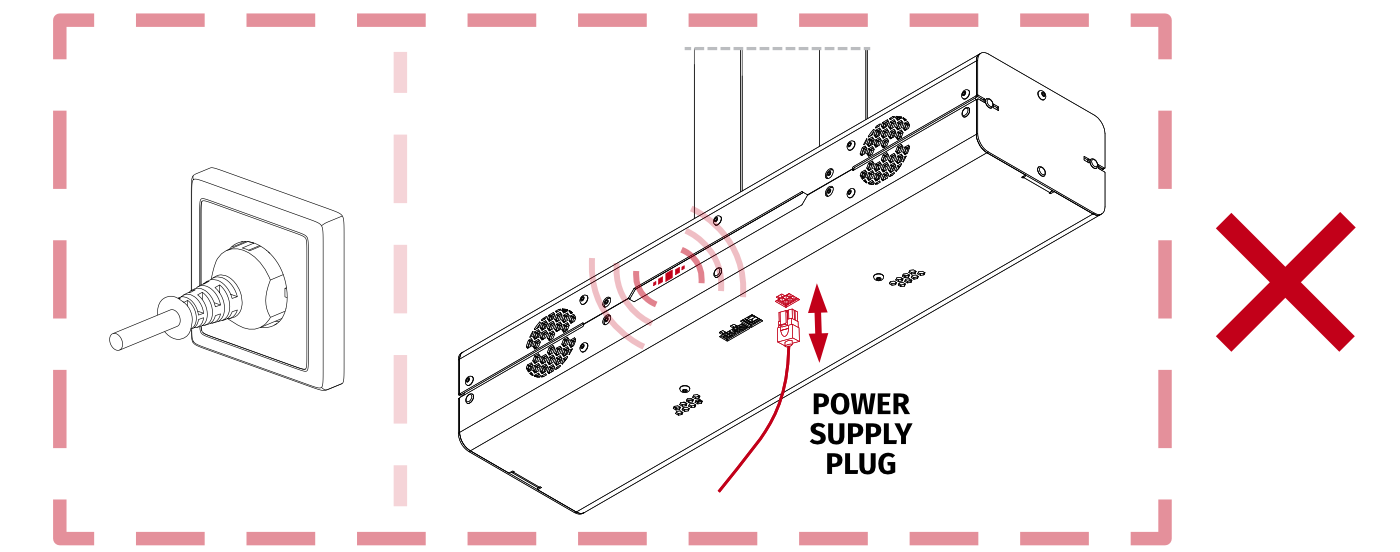 POWER SUPPLY PLUG