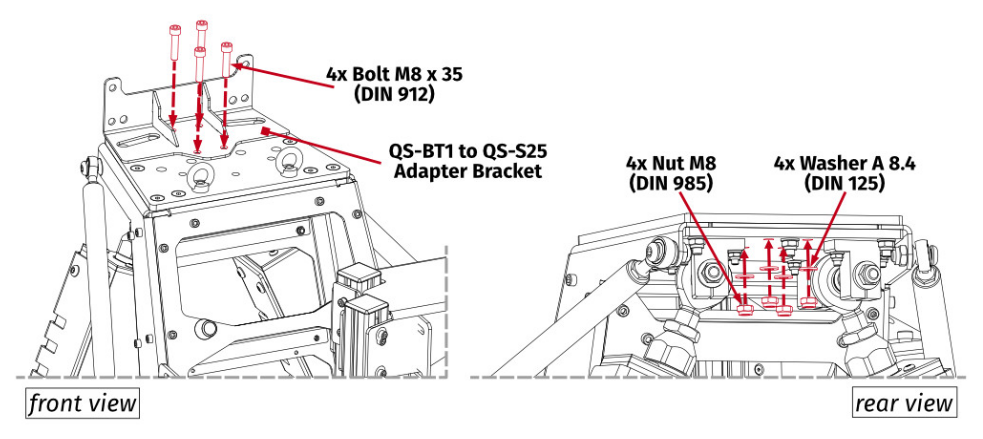 4x Bolt M8 x 35
(DIN 912)

QS-BT1 to QS-S25
Adapter Bracket

4x Nut M8
(DIN 985)

4x Washer A 8.4
(DIN 125)

front view

rear view