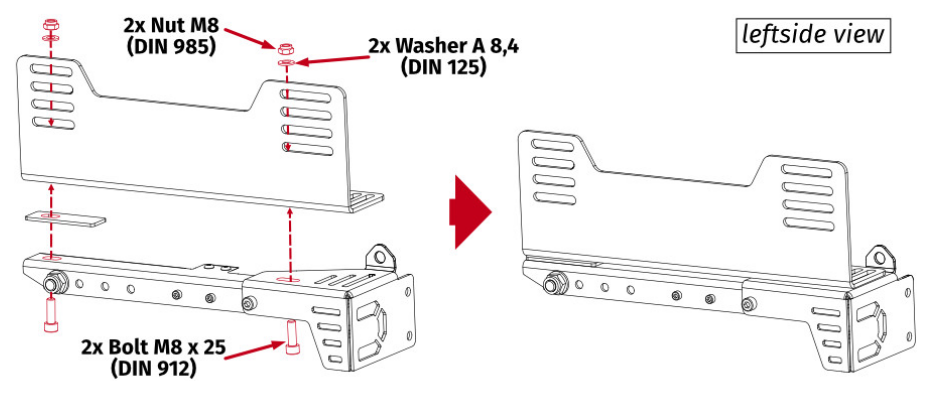 2x Nut M8
(DIN 985)

2x Washer A 8,4
(DIN 125)

leftside view

2x Bolt M8 x 25
(DIN 912)