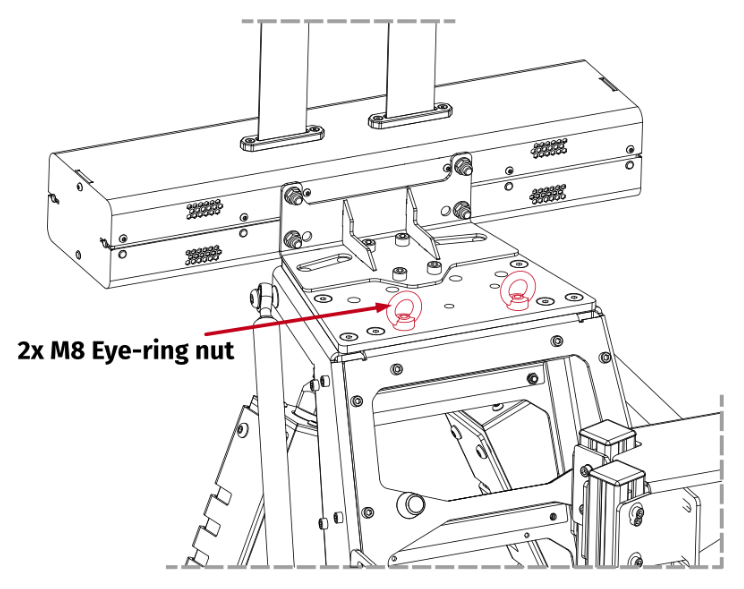 2x M8 Eye-ring nut