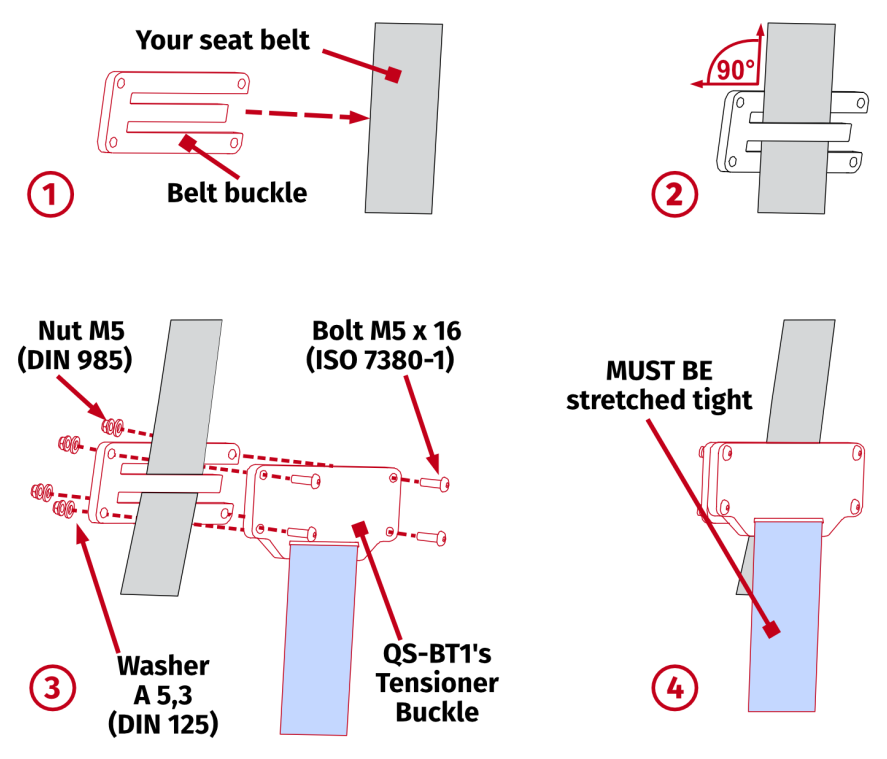 Your seat belt

Belt buckle

1

90°

2

Nut M5
(DIN 985)

Bolt M5 x 16
(ISO 7380-1)

Washer
A 5,3
(DIN 125)

QS-BT1's
Tensioner
Buckle

3

MUST BE
stretched tight

4