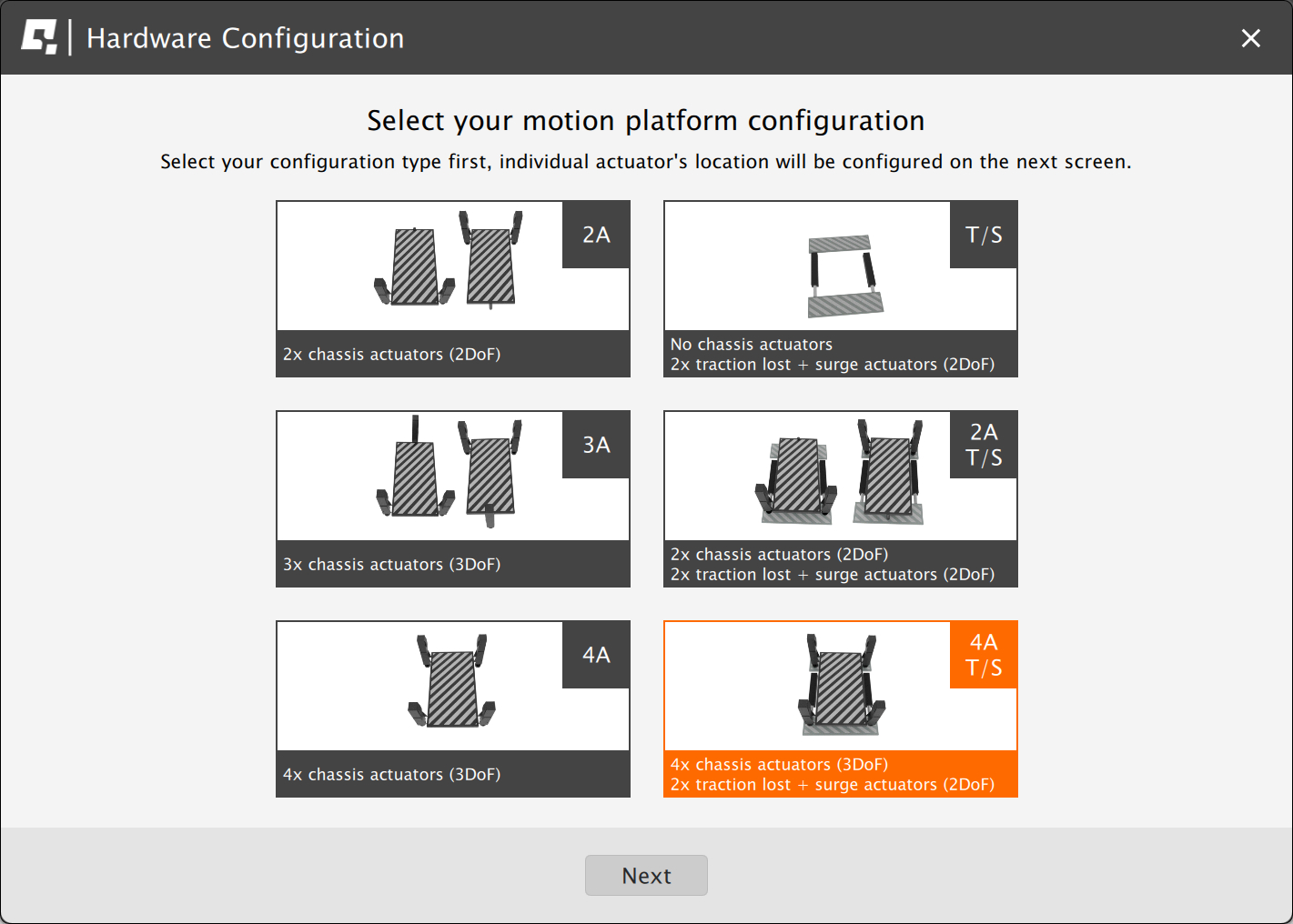 Hardware Configuration

Select your motion platform configuration

Select your configuration type first, individual actuator's location will be configured on the next screen.

2A
2x chassis actuators (2DoF)

T/S
No chassis actuators
2x traction lost + surge actuators (2DoF)

3A
3x chassis actuators (3DoF)

2A
T/S
2x chassis actuators (2DoF)
2x traction lost + surge actuators (2DoF)

4A
4x chassis actuators (3DoF)

4A
T/S
4x chassis actuators (3DoF)
2x traction lost + surge actuators (2DoF)

Next