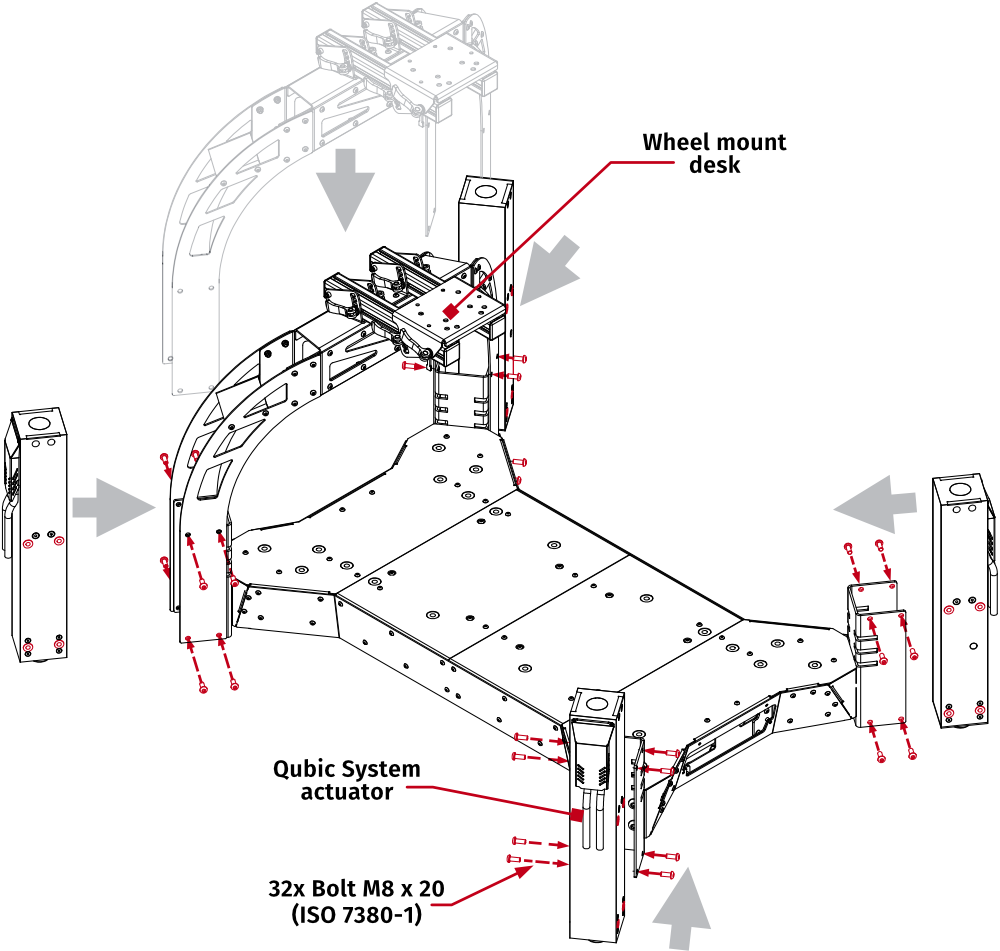 Wheel mount desk

Qubic System actuator

32x Bolt M8 x 20 (ISO 7380-1)