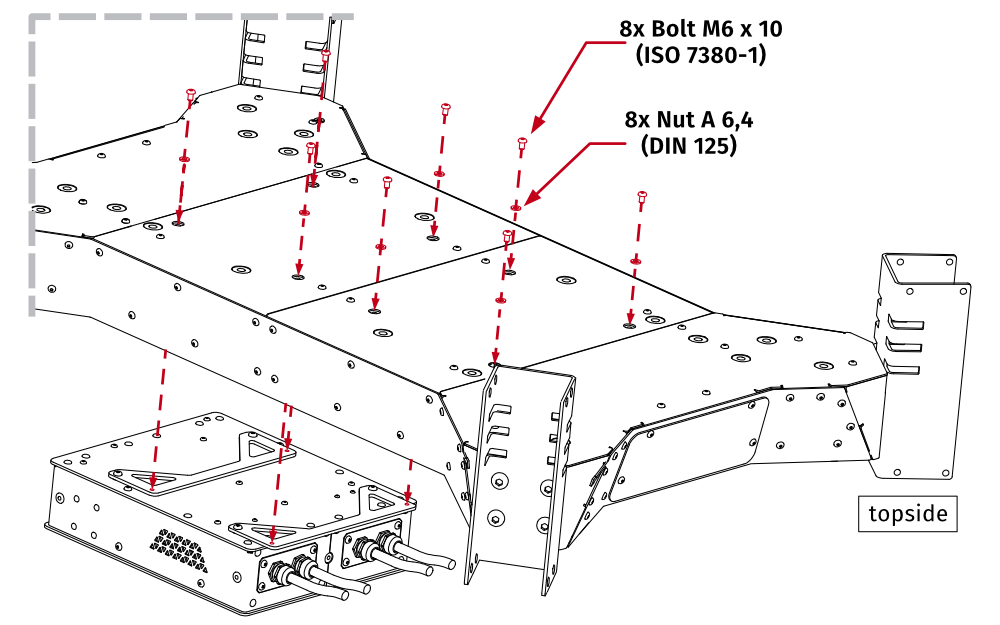 8x Bolt M6 x 10
(ISO 7380-1)

8x Nut A 6,4
(DIN 125)

topside