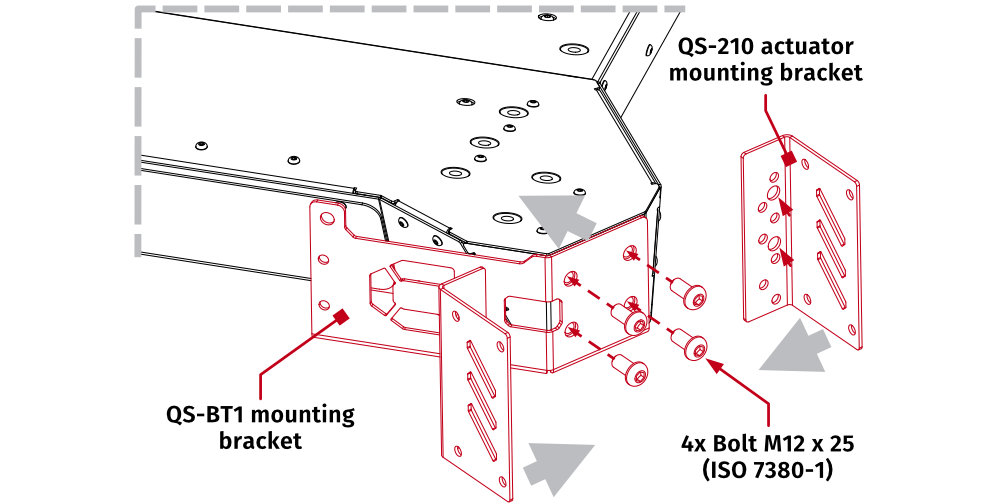 QS-210 actuator mounting bracket

QS-BT1 mounting bracket

4x Bolt M12 x 25 (ISO 7380-1)