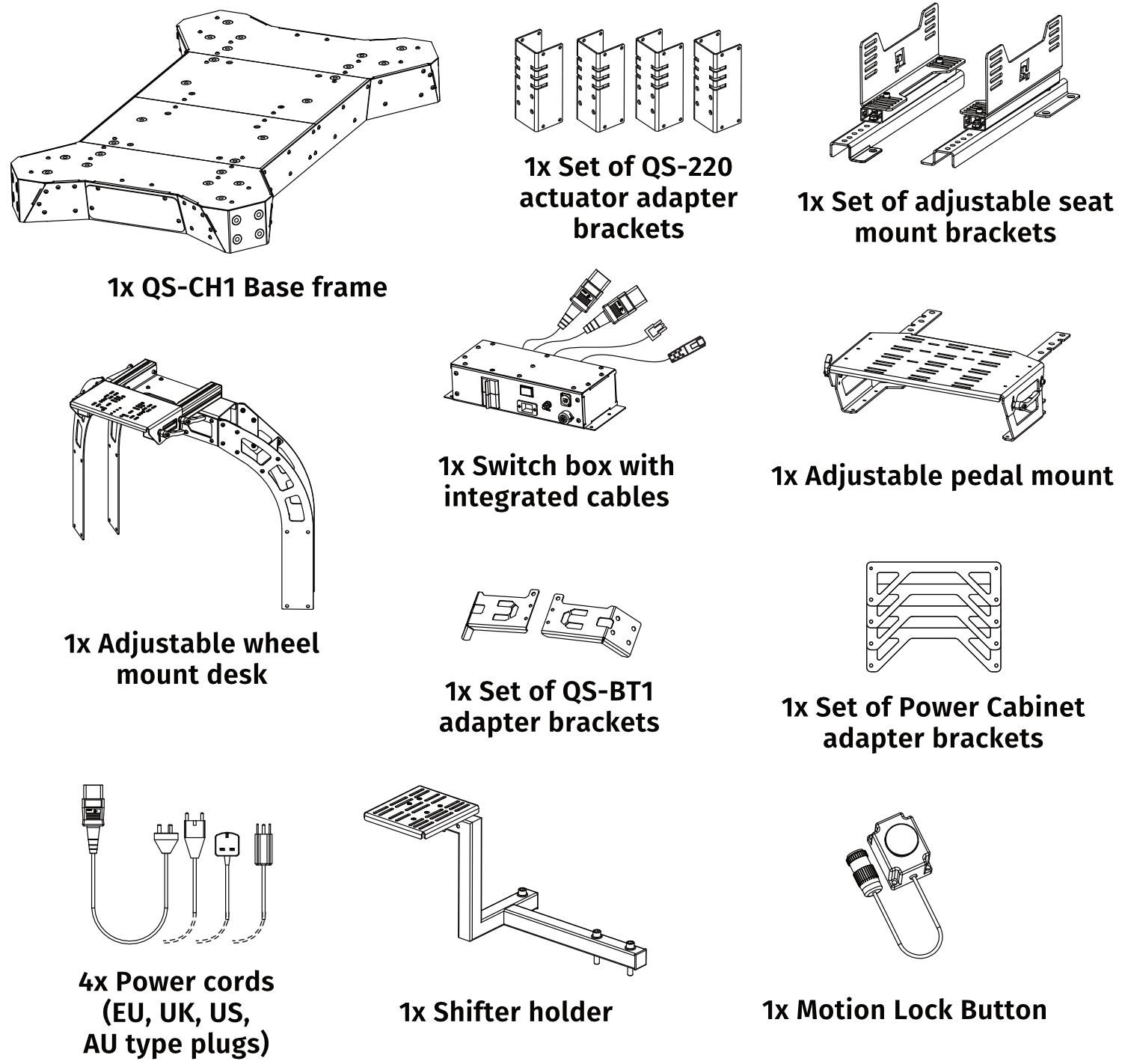 1x QS-CH1 Base frame

1x Set of QS-220 actuator adapter brackets

1x Set of adjustable seat mount brackets

1x Adjustable wheel mount desk

1x Switch box with integrated cables

1x Adjustable pedal mount

1x Set of QS-BT1 adapter brackets

1x Set of Power Cabinet adapter brackets

4x Power cords (EU, UK, US, AU type plugs)

1x Shifter holder

1x Motion Lock Button