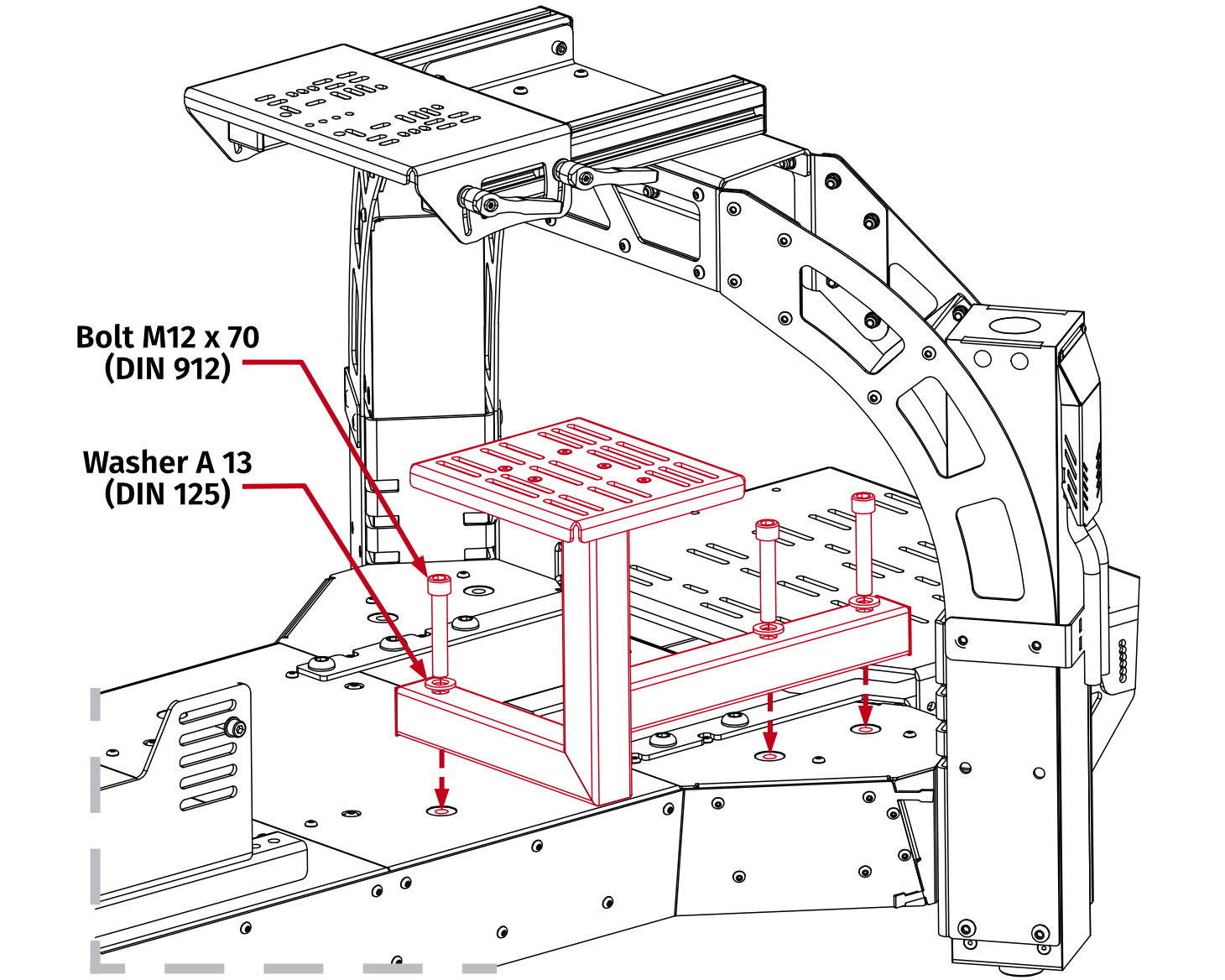 Bolt M12 x 70
(DIN 912)

Washer A 13
(DIN 125)