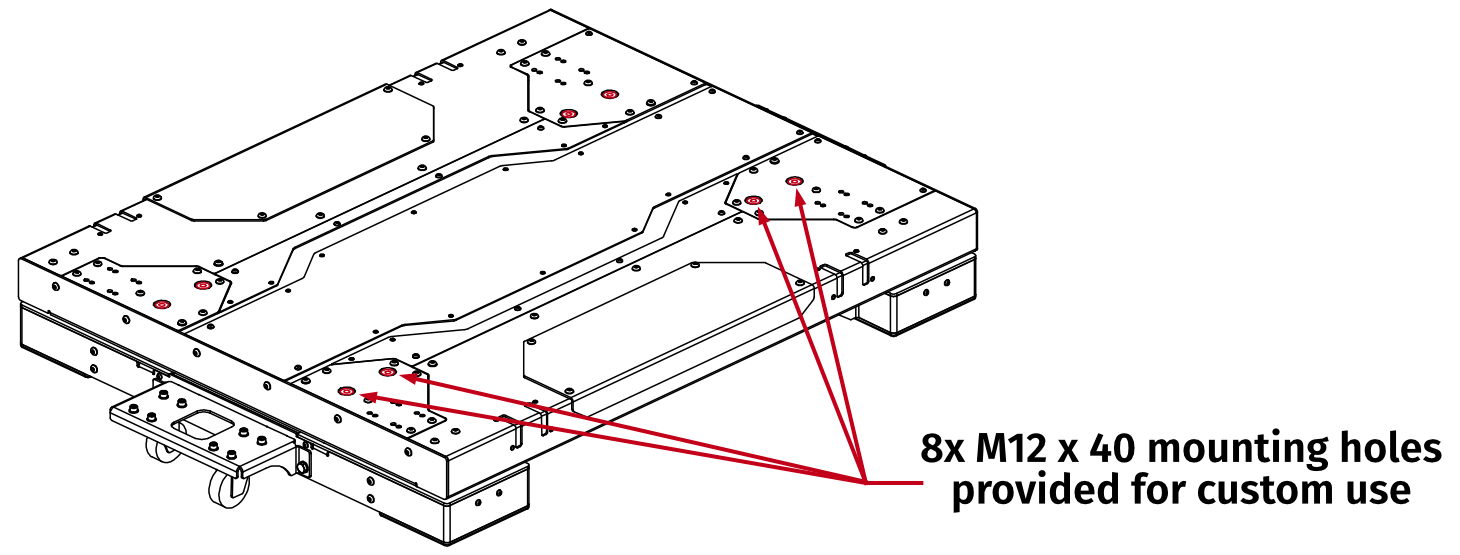 8x M12 x 40 mounting holes provided for custom use