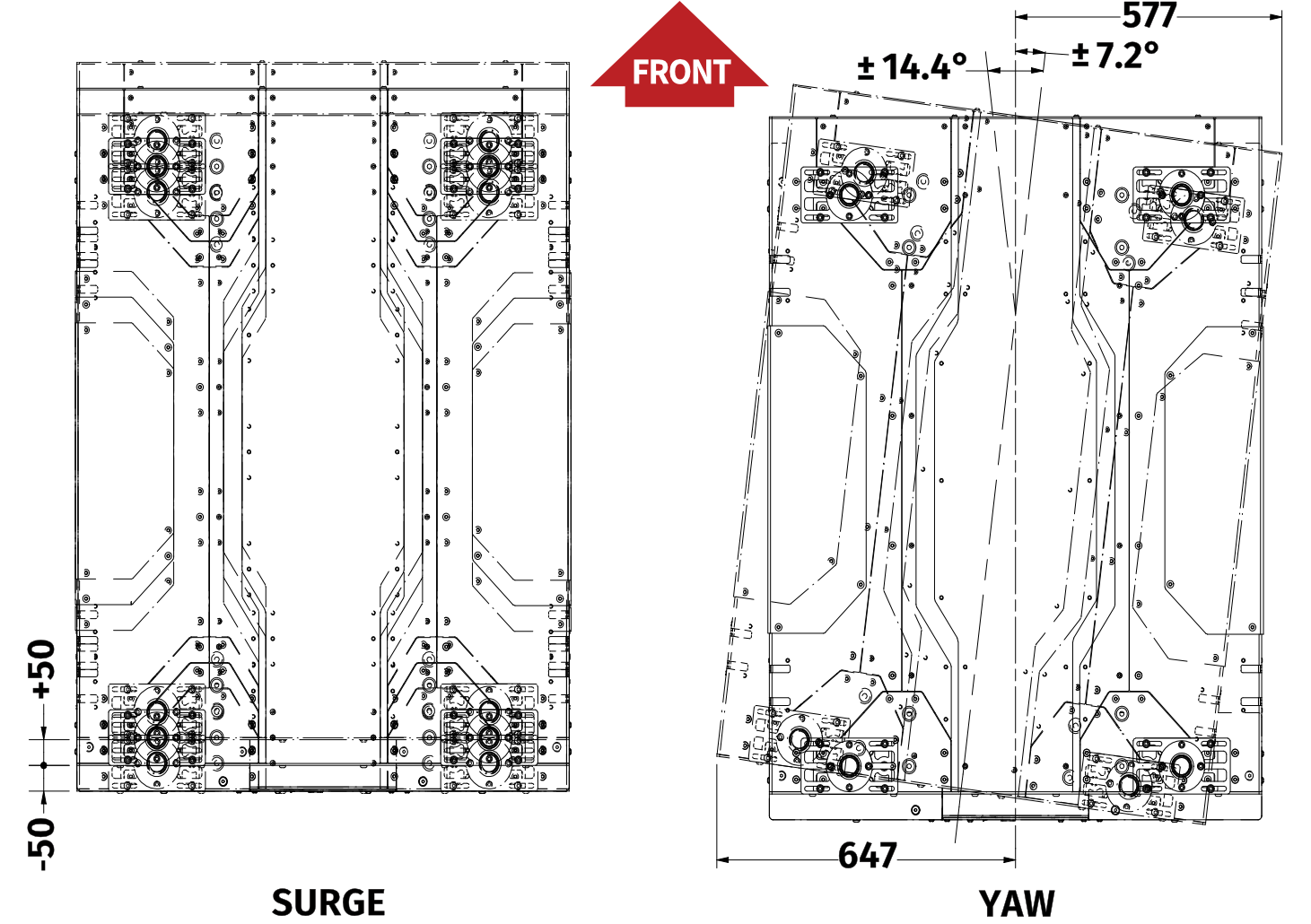 FRONT

577

± 14.4°

± 7.2°

+50

-50

647

SURGE

YAW