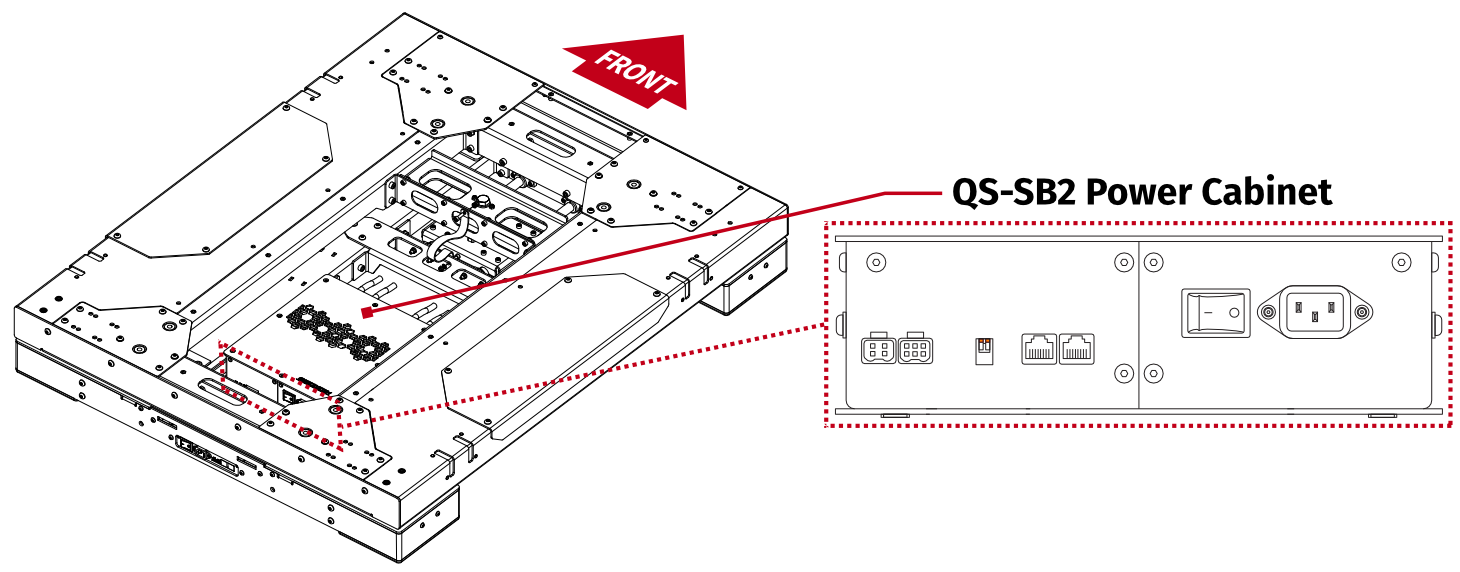 FRONT

QS-SB2 Power Cabinet