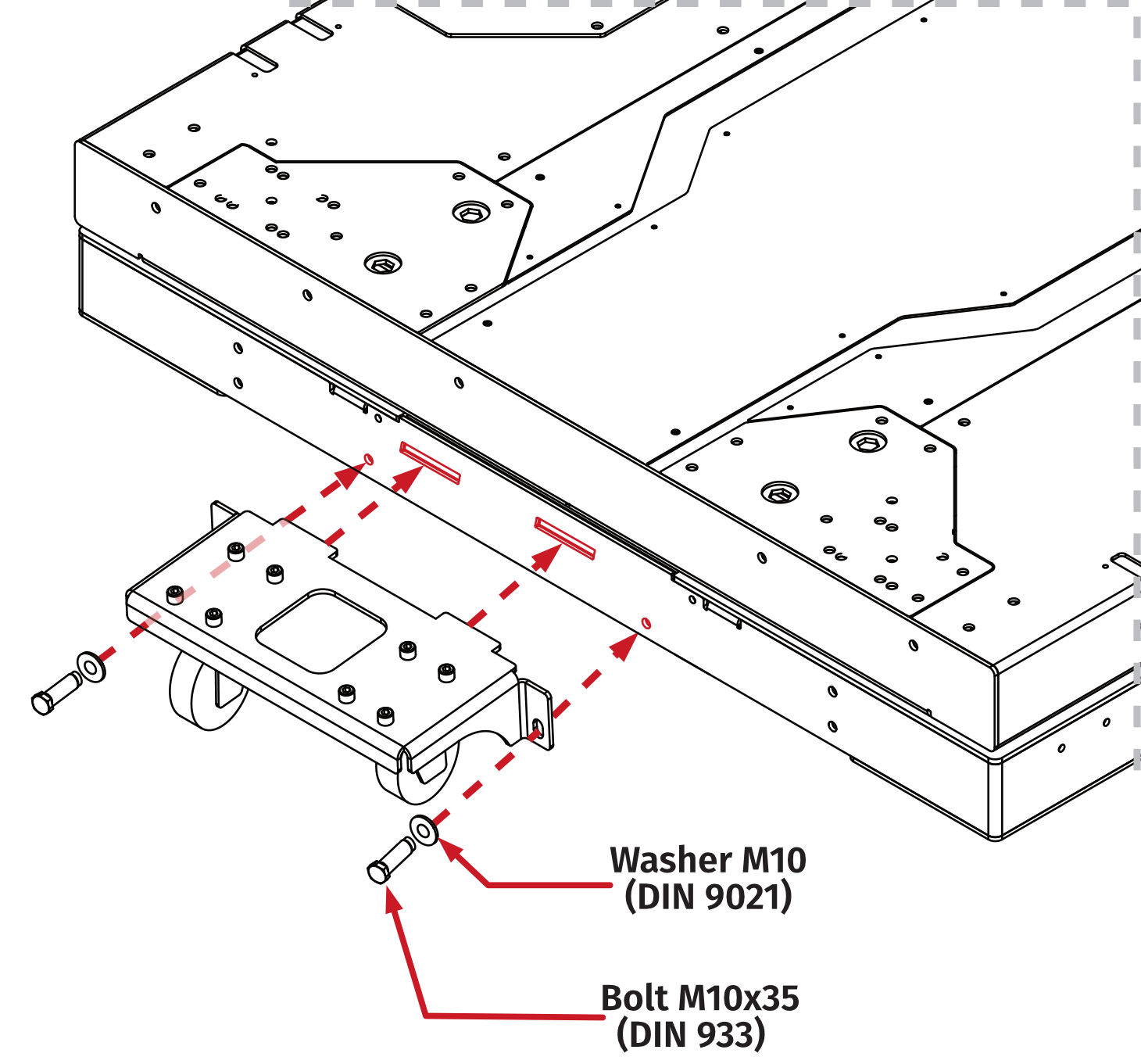 Washer M10
(DIN 9021)

Bolt M10x35
(DIN 933)