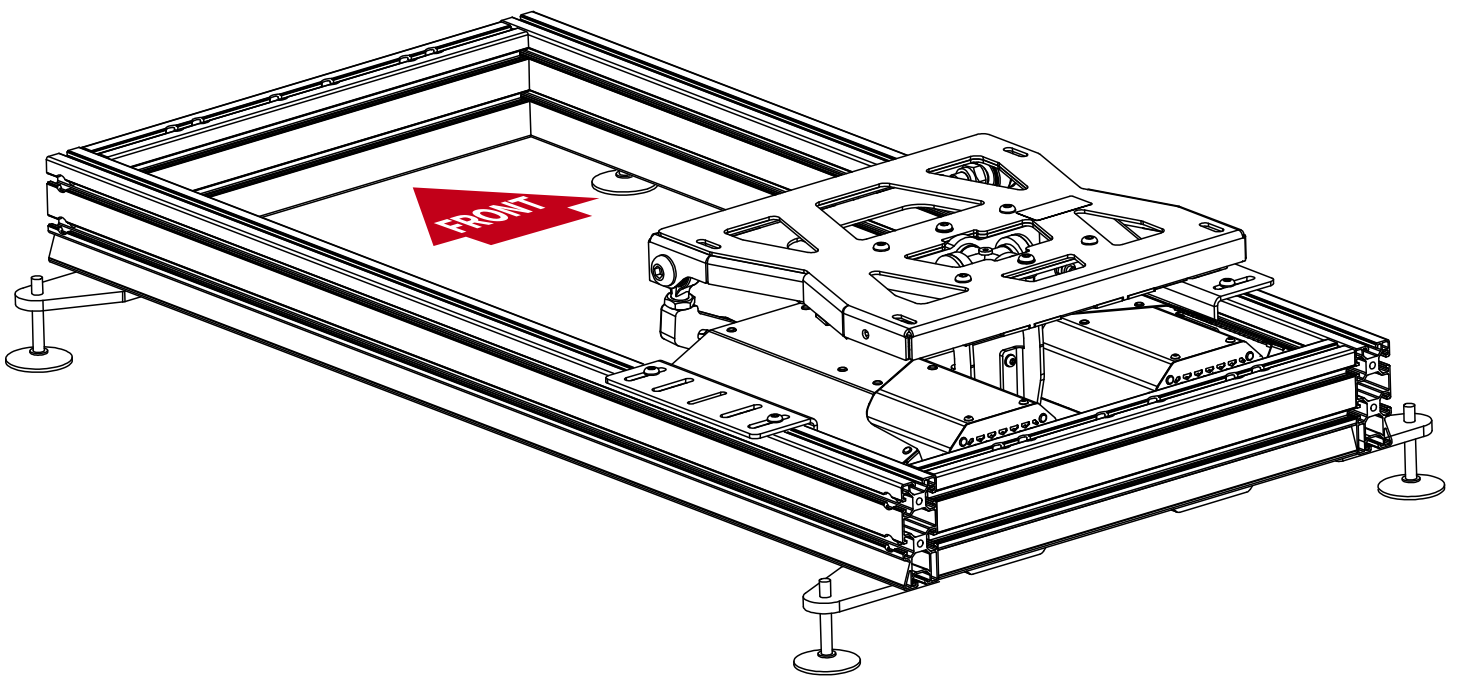 FRONT