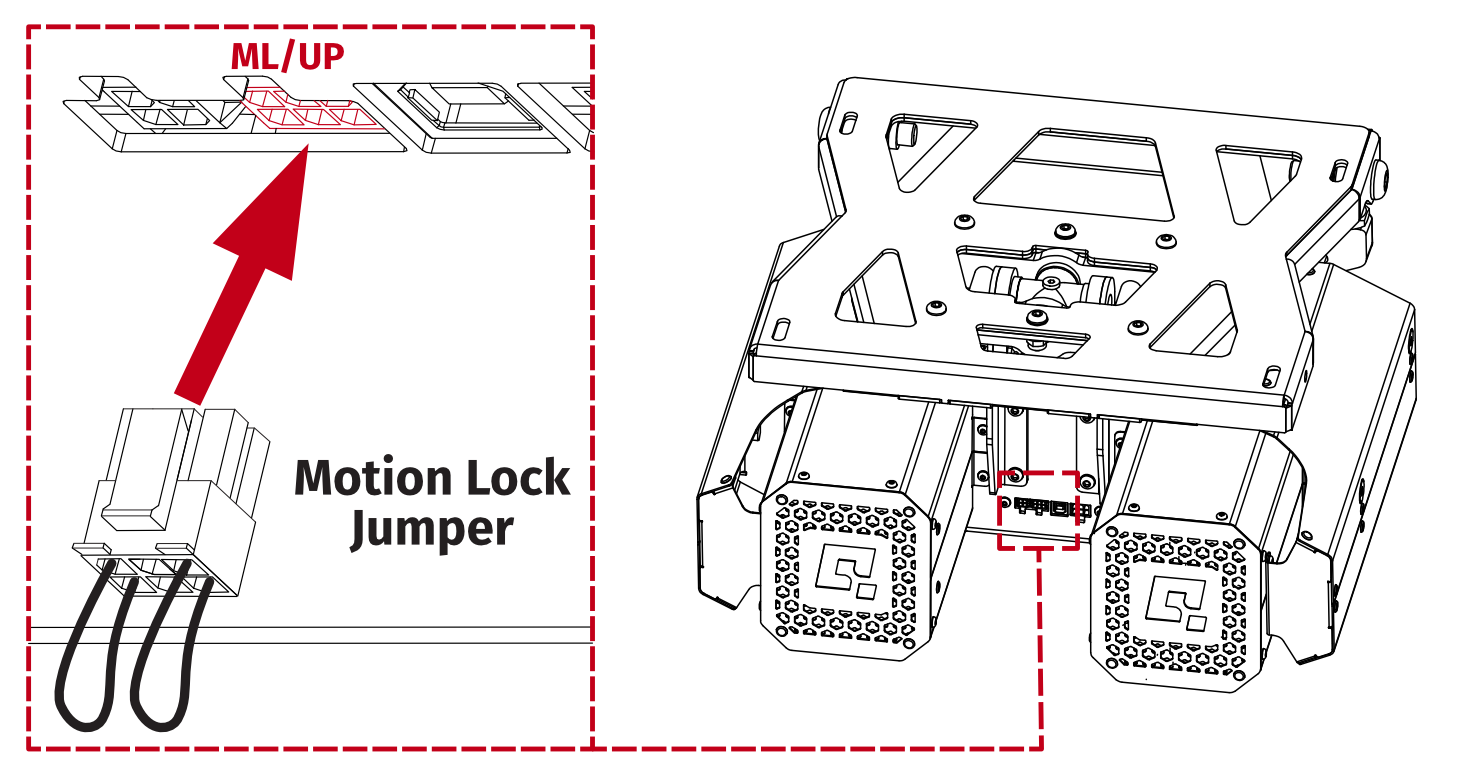 ML/UP

Motion Lock Jumper