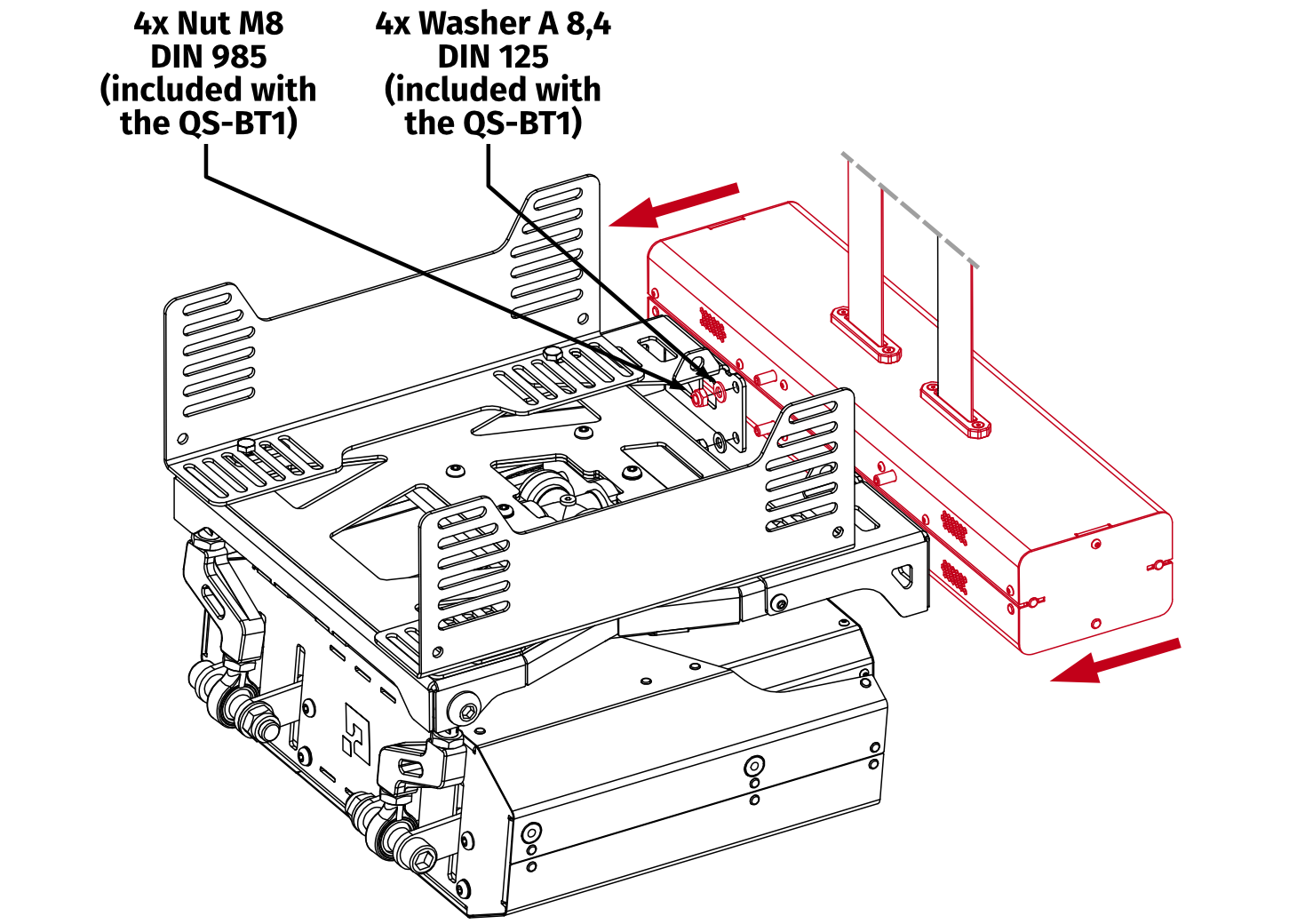 4x Nut M8
DIN 985
(included with
the QS-BT1)

4x Washer A 8,4
DIN 125
(included with
the QS-BT1)