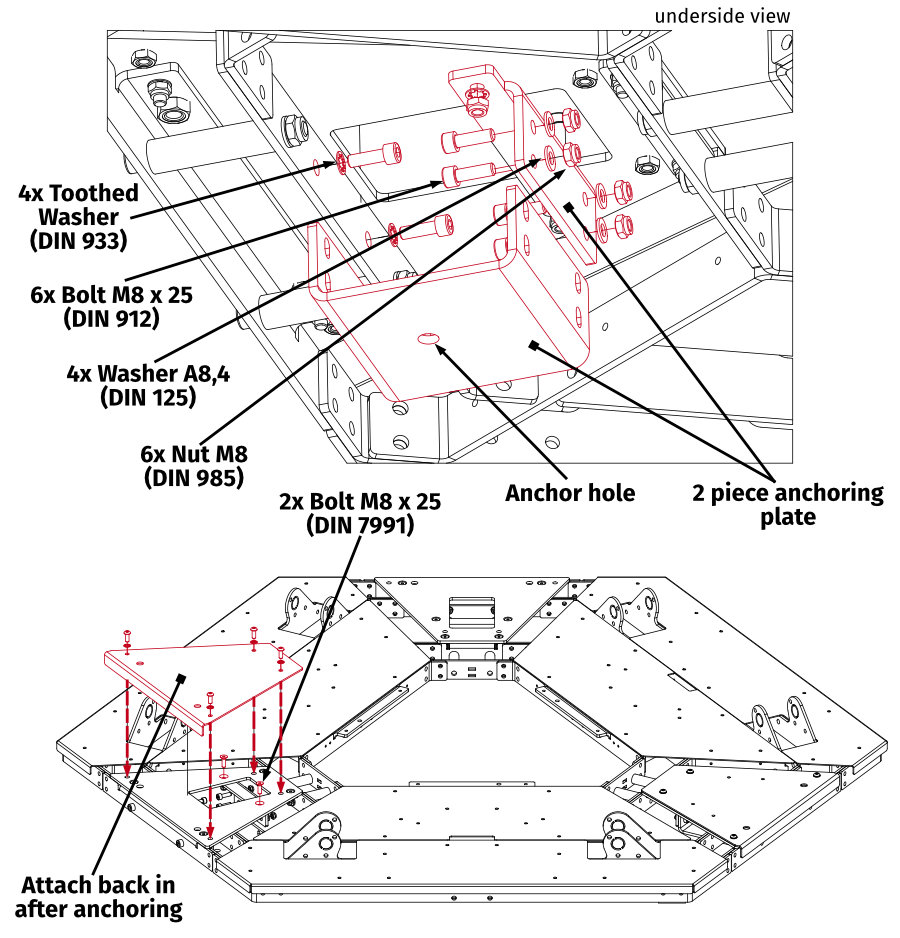 underside view

4x Toothed Washer (DIN 933)

6x Bolt M8 x 25 (DIN 912)

4x Washer A8,4 (DIN 125)

6x Nut M8 (DIN 985)

Anchor hole

2 piece anchoring plate

2x Bolt M8 x 25 (DIN 7991)

Attach back in after anchoring