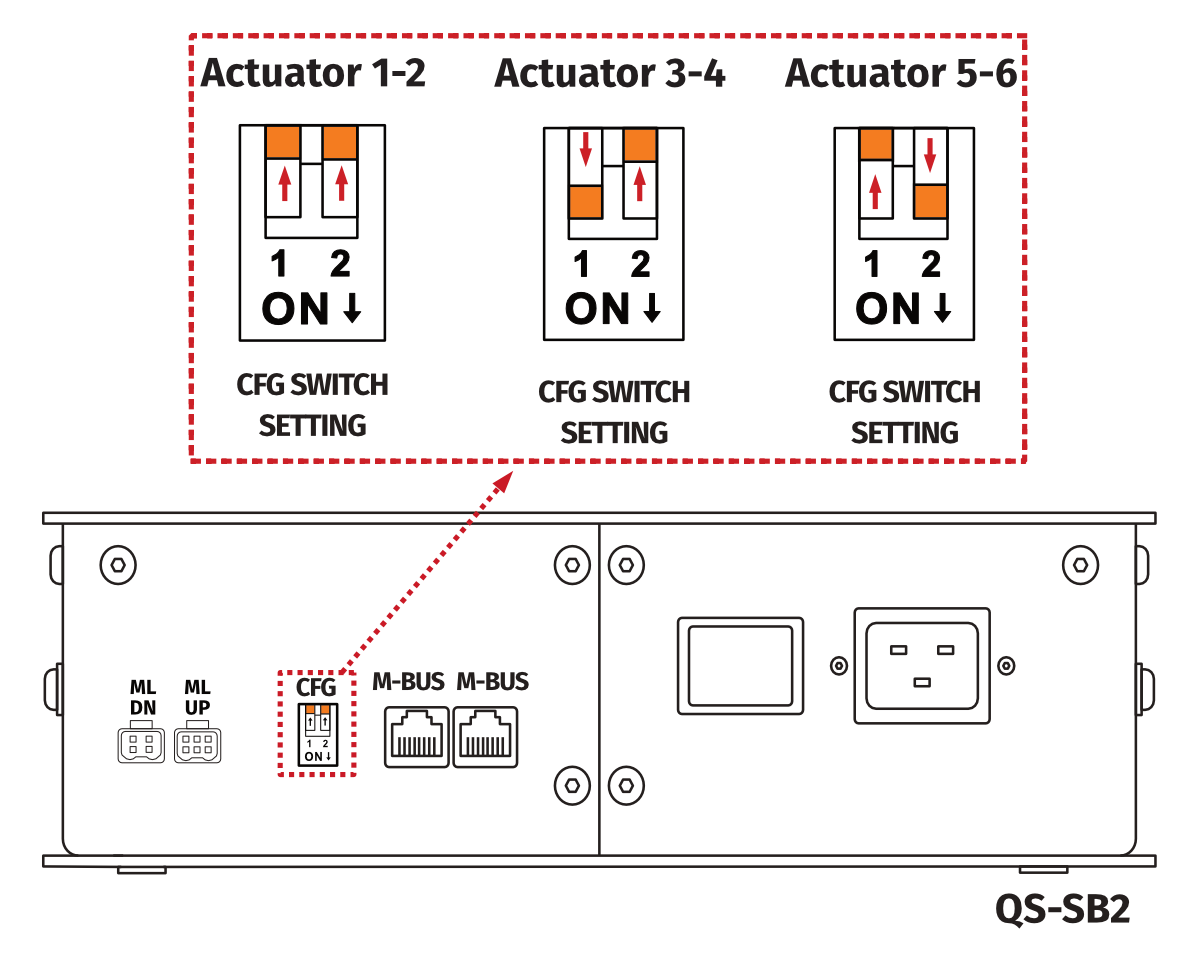 Actuator 1-2

1 2
ON ↓

CFG SWITCH SETTING

Actuator 3-4

1 2
ON ↓

CFG SWITCH SETTING

Actuator 5-6

1 2
ON ↓

CFG SWITCH SETTING

ML DN

ML UP

CFG
1 2
ON ↓

M-BUS

M-BUS

QS-SB2