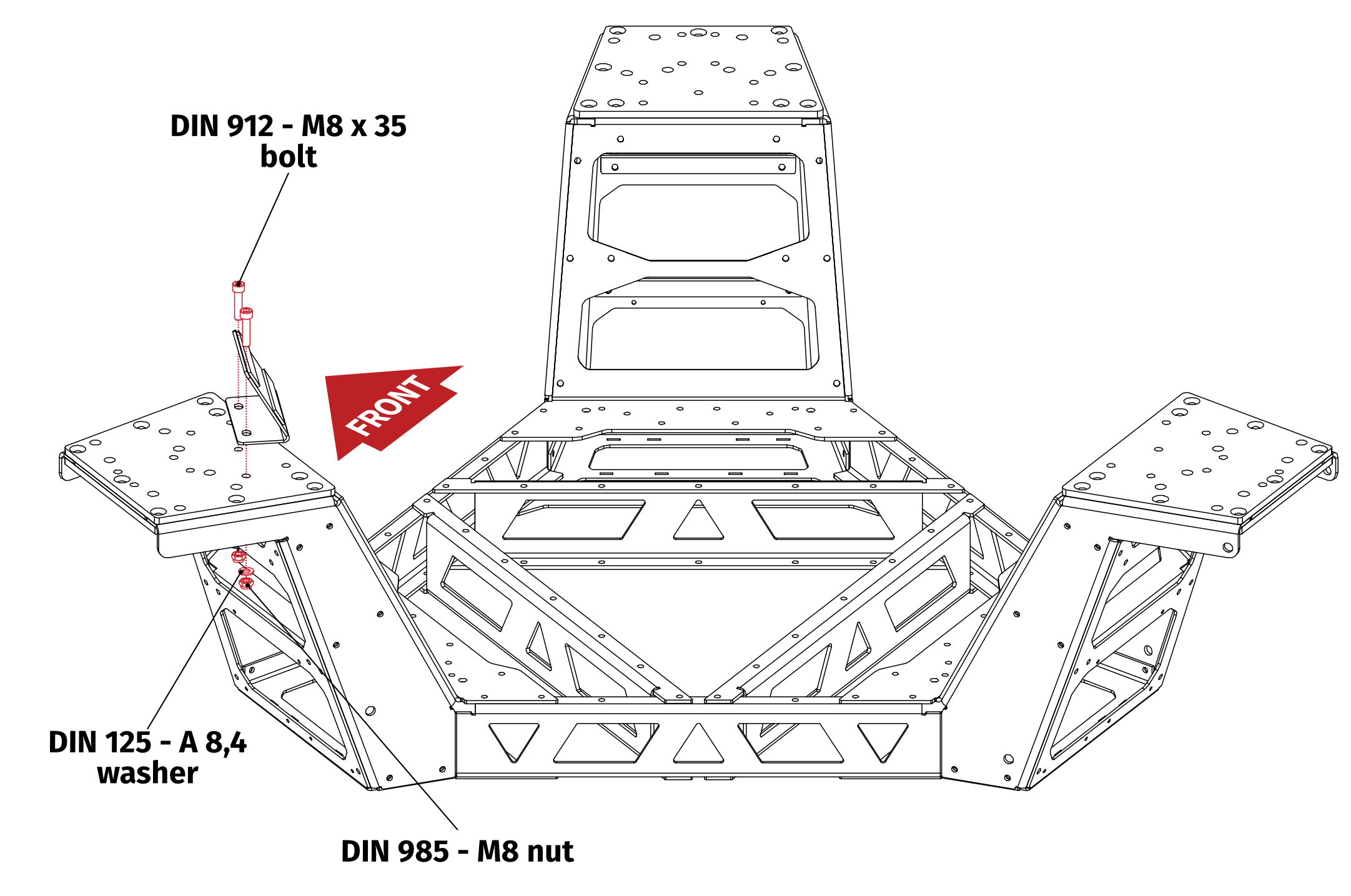 DIN 912 - M8 x 35
bolt

FRONT

DIN 125 - A 8,4
washer

DIN 985 - M8 nut