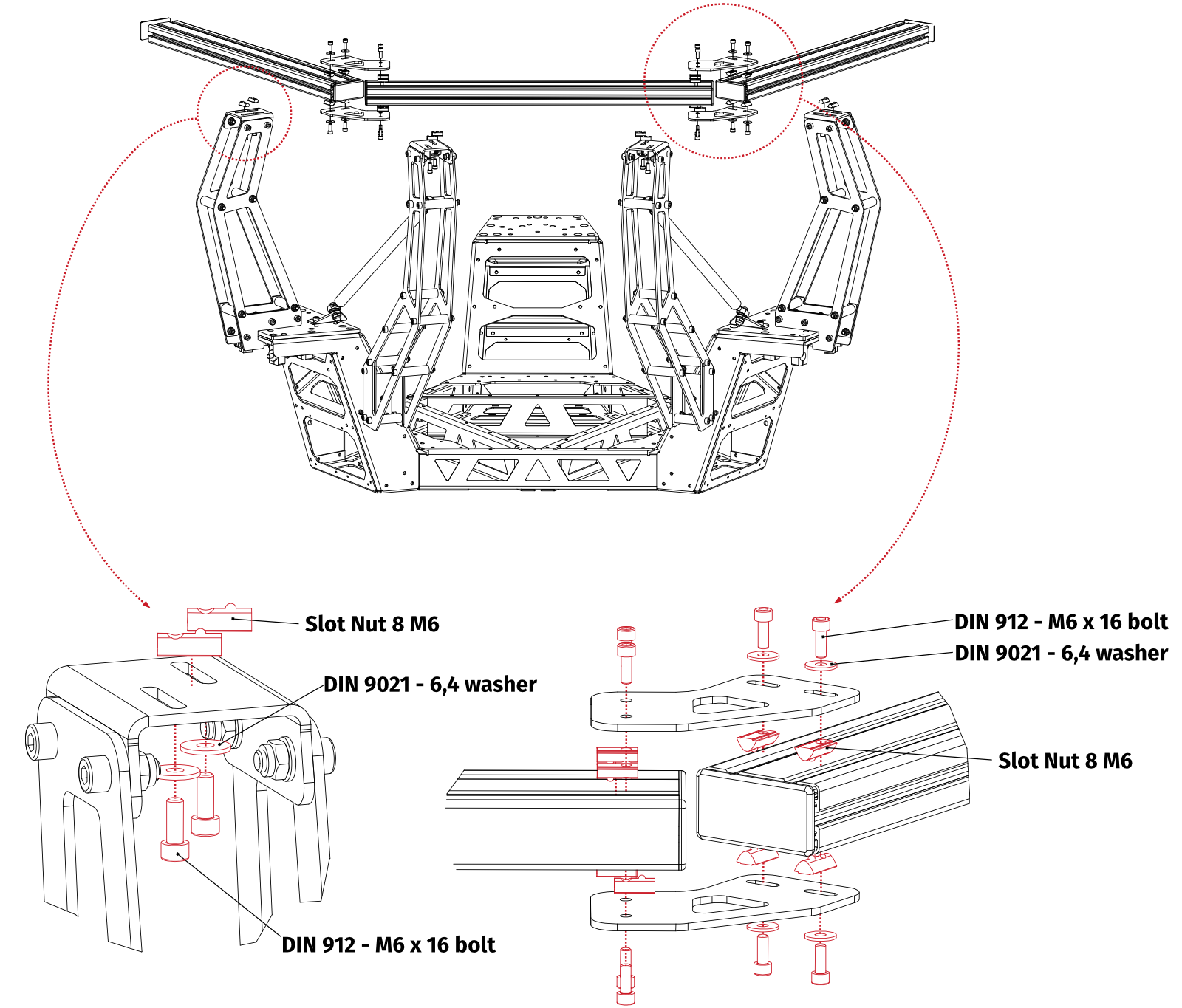 Slot Nut 8 M6

DIN 9021 - 6,4 washer

DIN 912 - M6 x 16 bolt

DIN 912 - M6 x 16 bolt

DIN 9021 - 6,4 washer

Slot Nut 8 M6