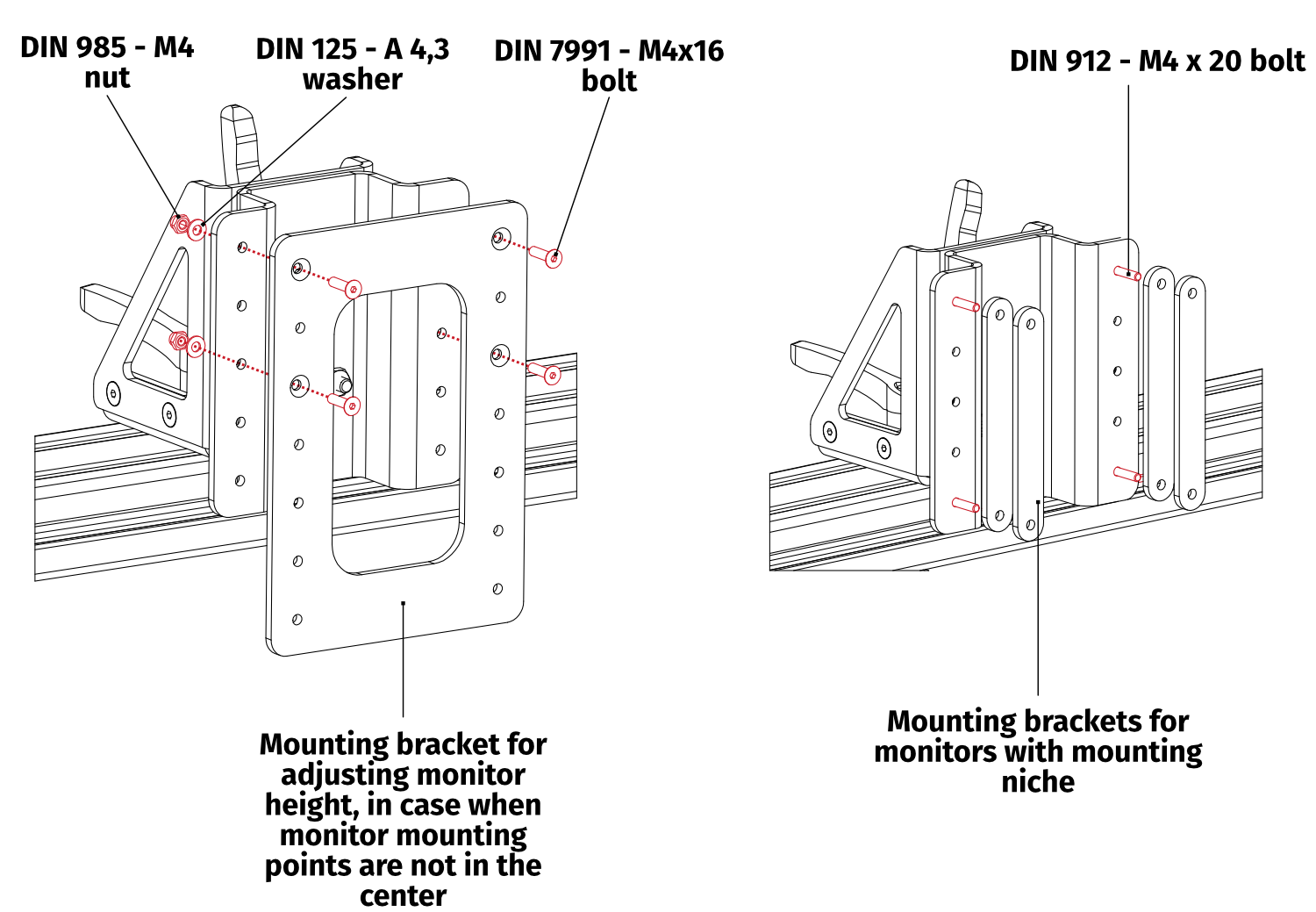 DIN 985 - M4 nut

DIN 125 - A 4,3 washer

DIN 7991 - M4x16 bolt

DIN 912 - M4 x 20 bolt

Mounting bracket for adjusting monitor height, in case when monitor mounting points are not in the center

Mounting brackets for monitors with mounting niche