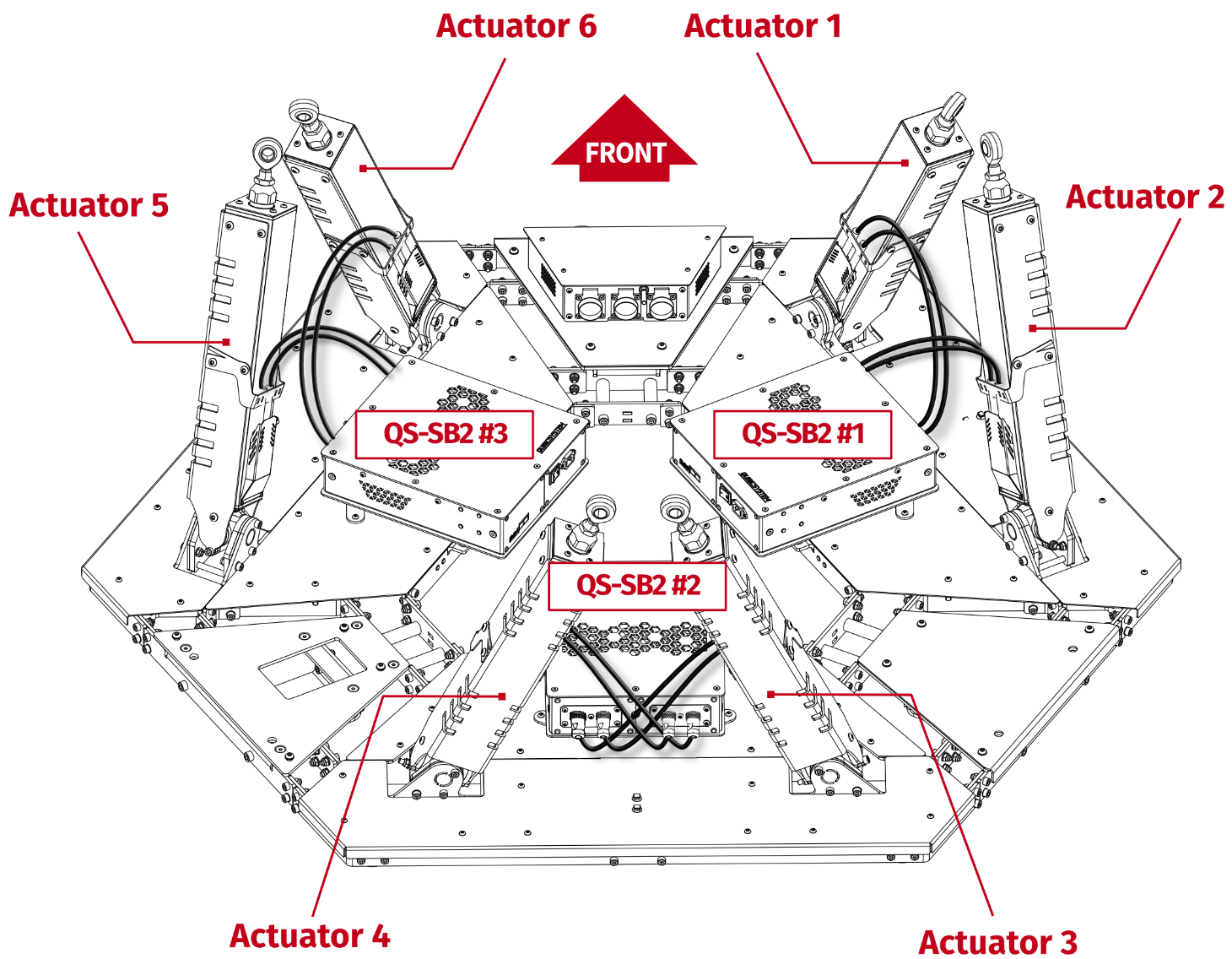 Actuator 6

Actuator 1

FRONT

Actuator 5

Actuator 2

QS-SB2 #3

QS-SB2 #1

QS-SB2 #2

Actuator 4

Actuator 3