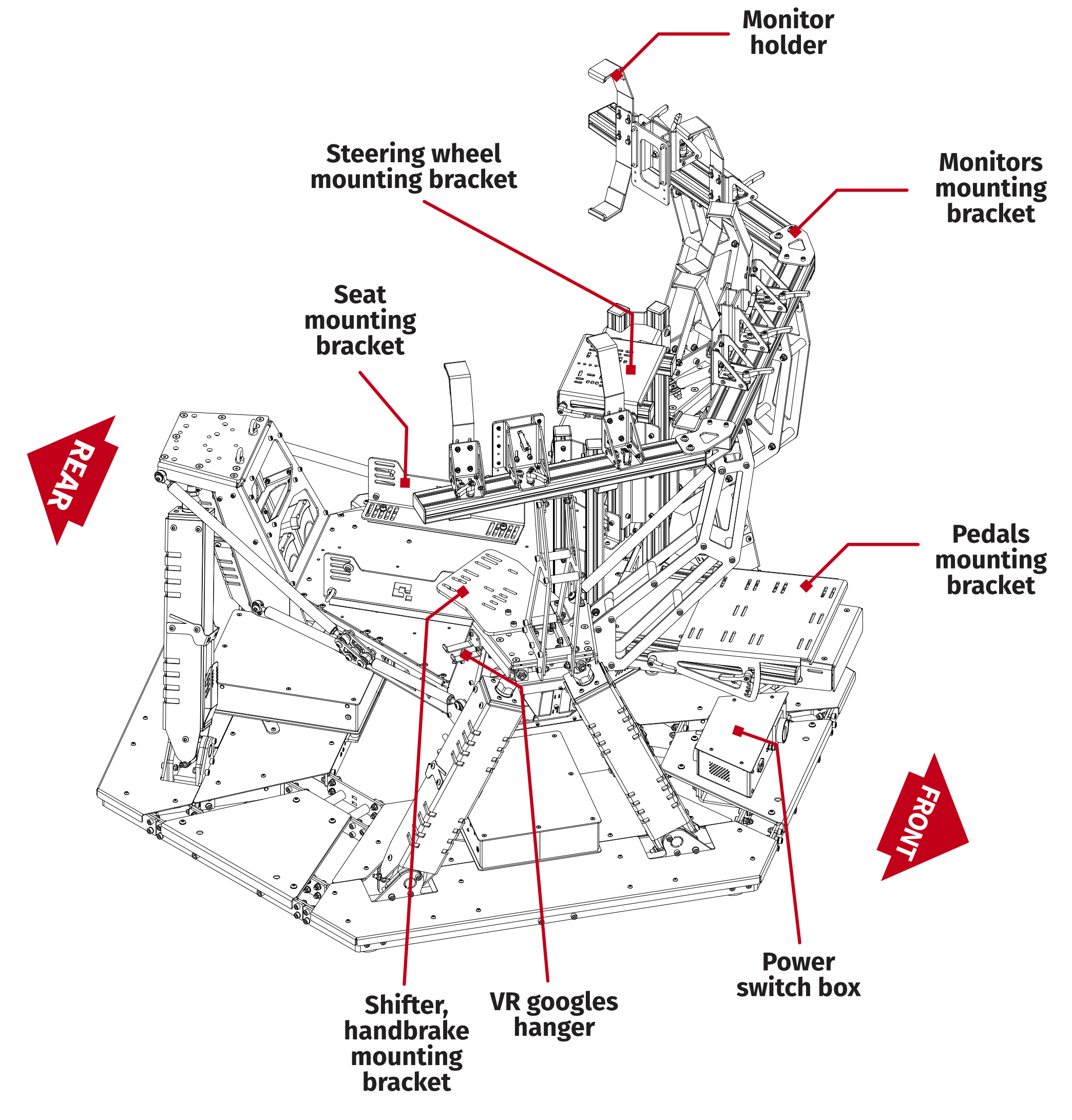 Monitor holder

Steering wheel mounting bracket

Monitors mounting bracket

Seat mounting bracket

REAR

Pedals mounting bracket

FRONT

Power switch box

Shifter, handbrake mounting bracket

VR googles hanger