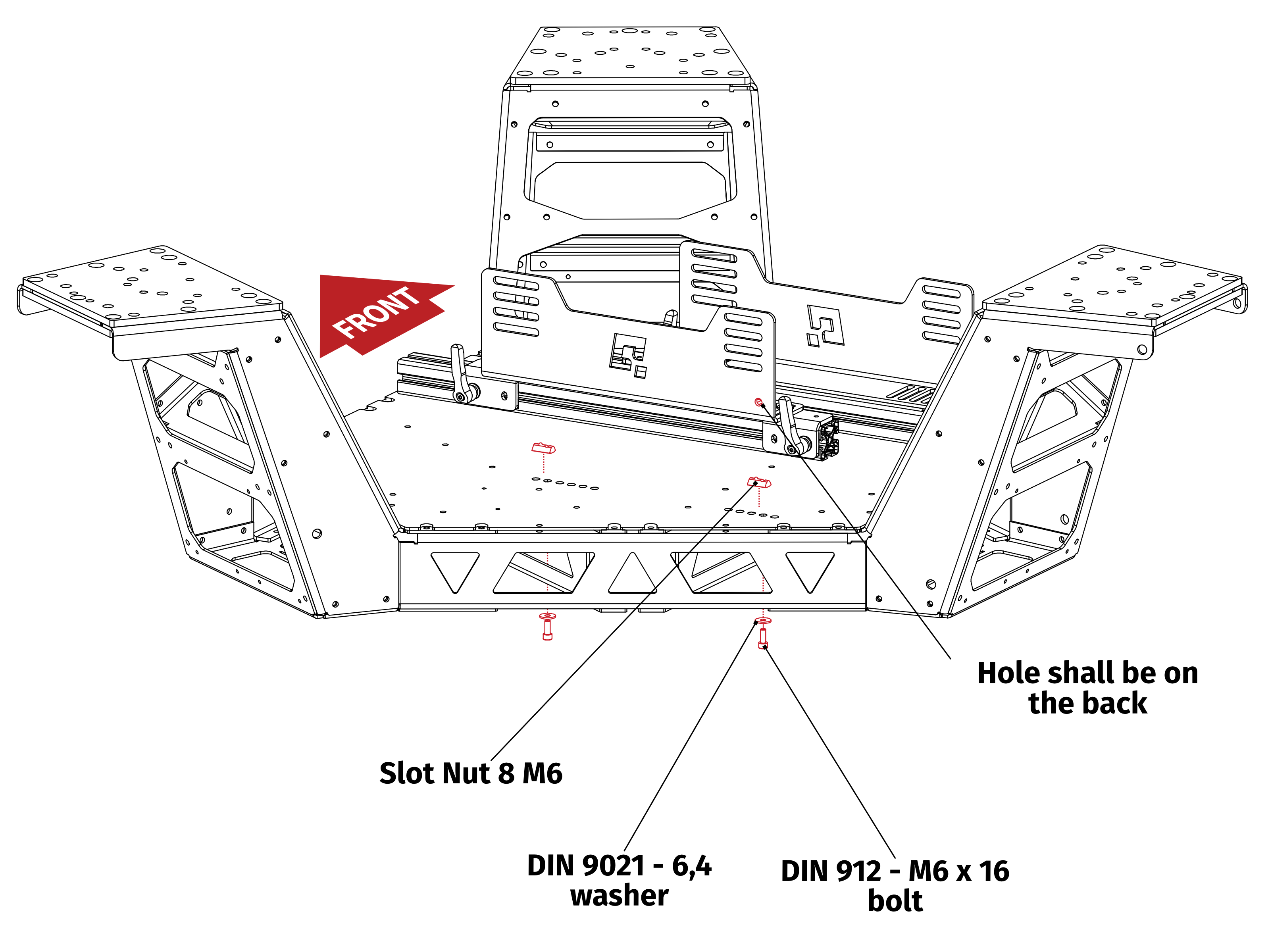 FRONT

Hole shall be on the back

Slot Nut 8 M6

DIN 9021 - 6,4 washer

DIN 912 - M6 x 16 bolt