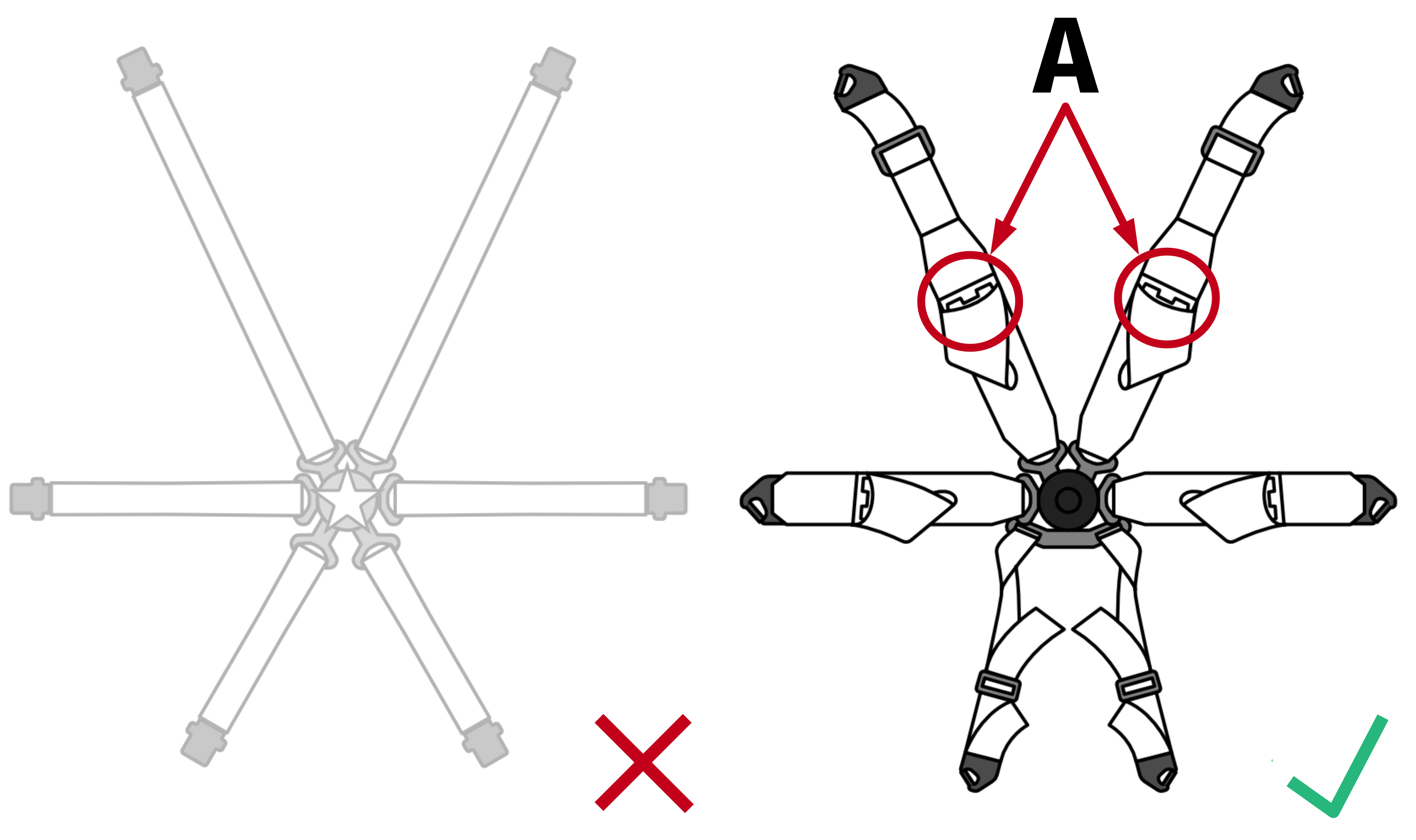 A