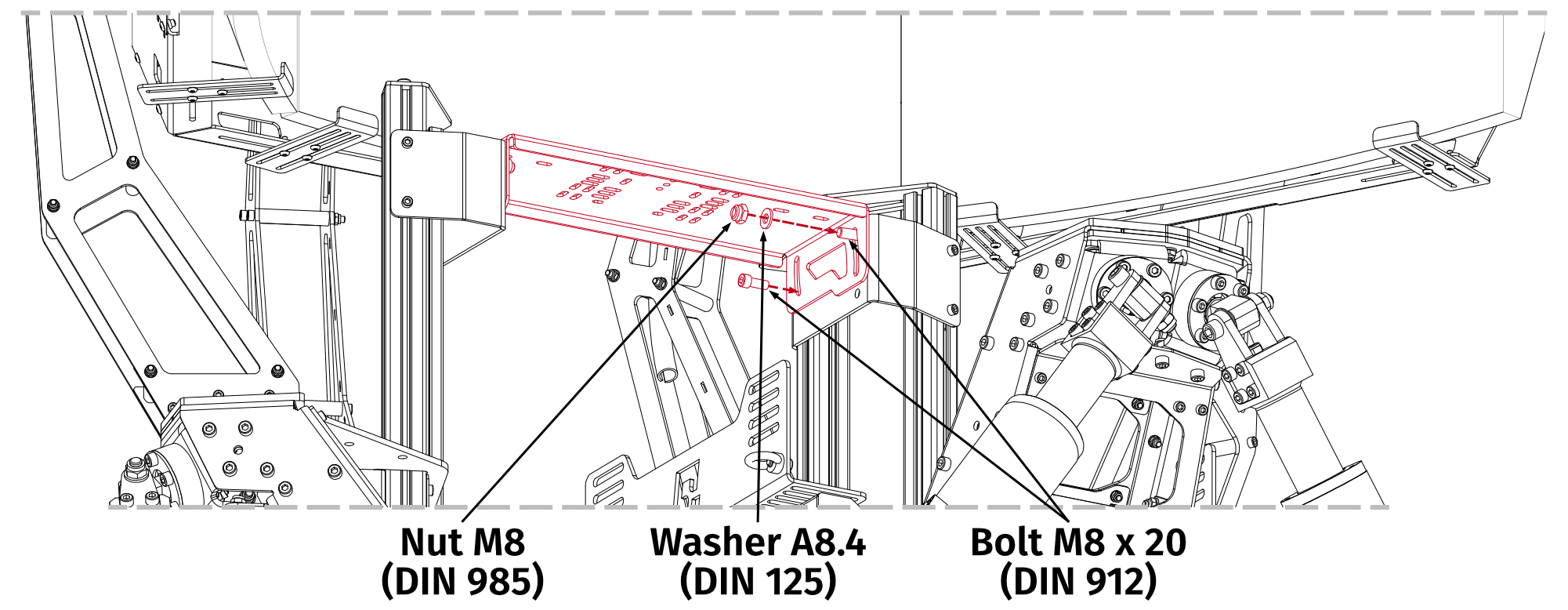 Nut M8
(DIN 985)

Washer A8.4
(DIN 125)

Bolt M8 x 20
(DIN 912)