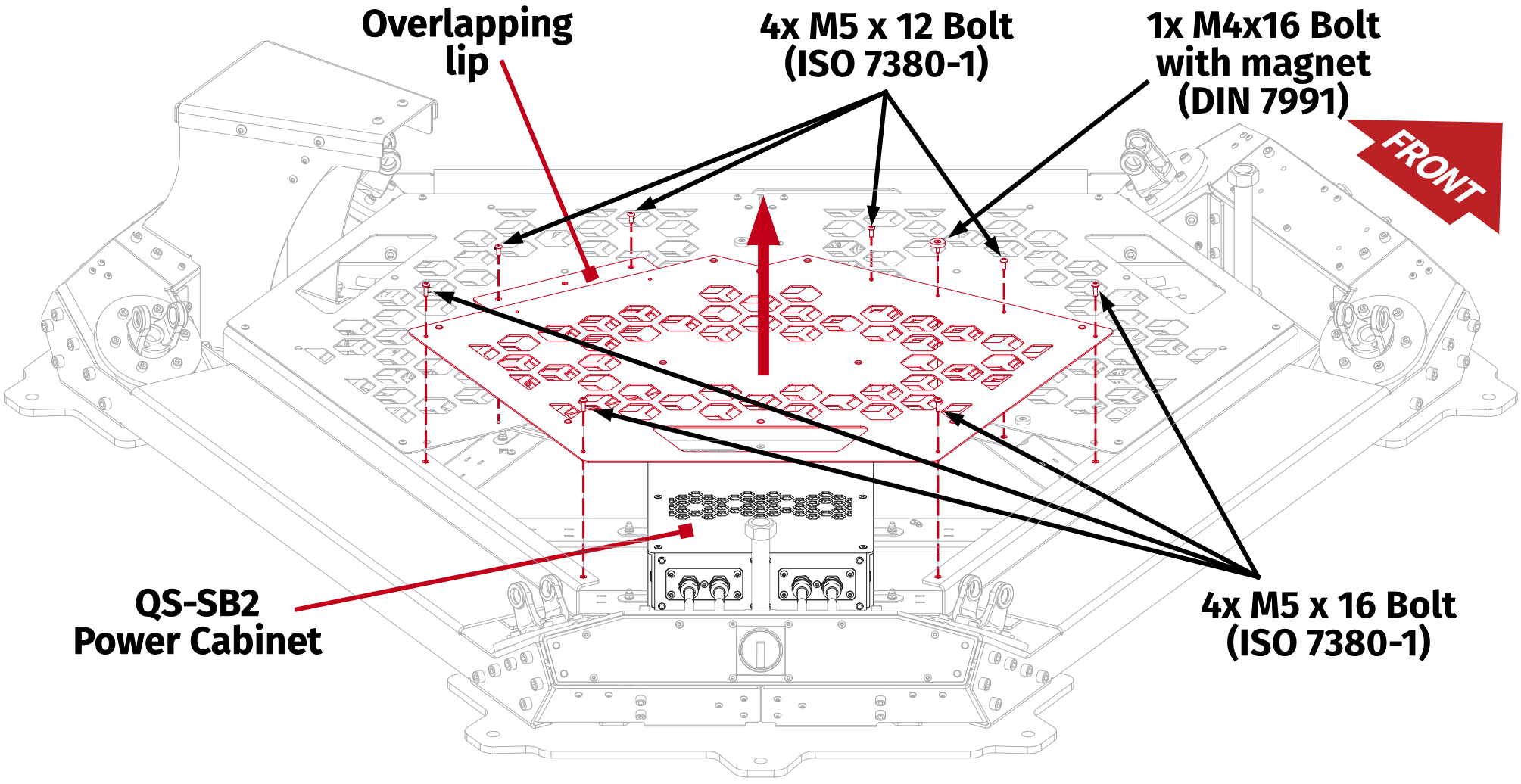 Overlapping lip

4x M5 x 12 Bolt (ISO 7380-1)

1x M4x16 Bolt with magnet (DIN 7991)

FRONT

QS-SB2 Power Cabinet

4x M5 x 16 Bolt (ISO 7380-1)