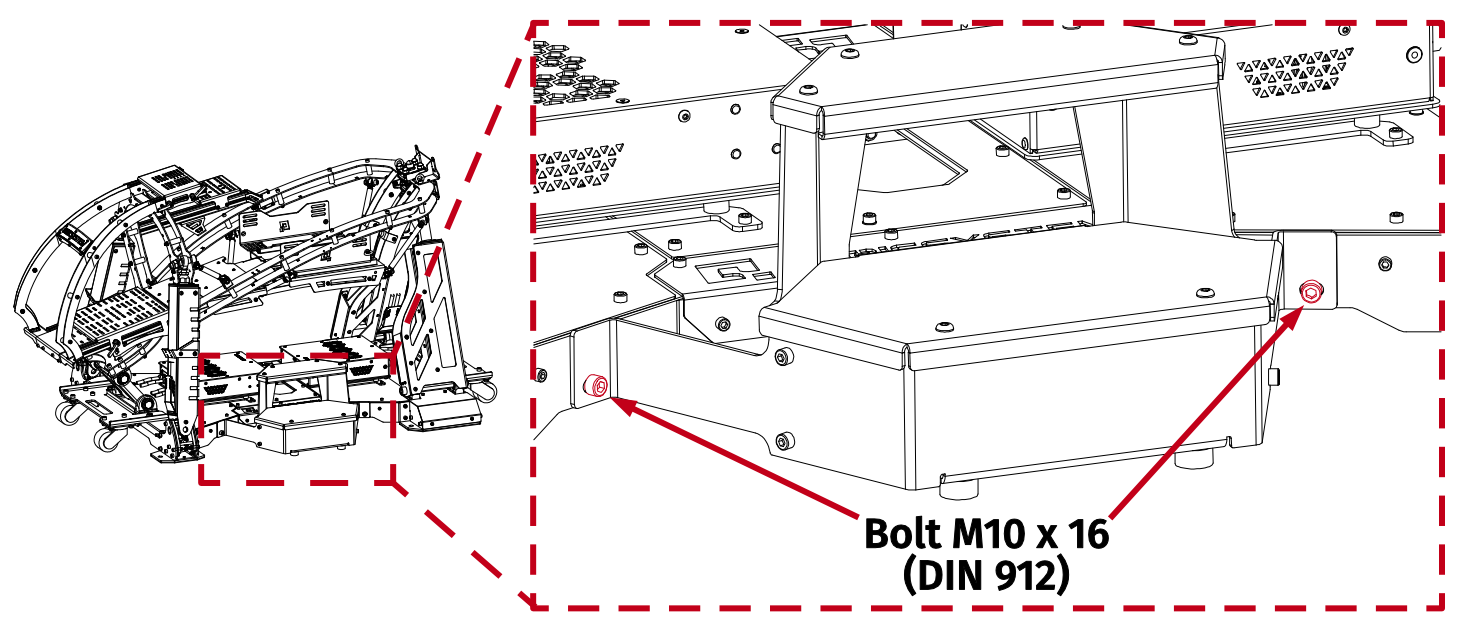 Bolt M10 x 16
(DIN 912)