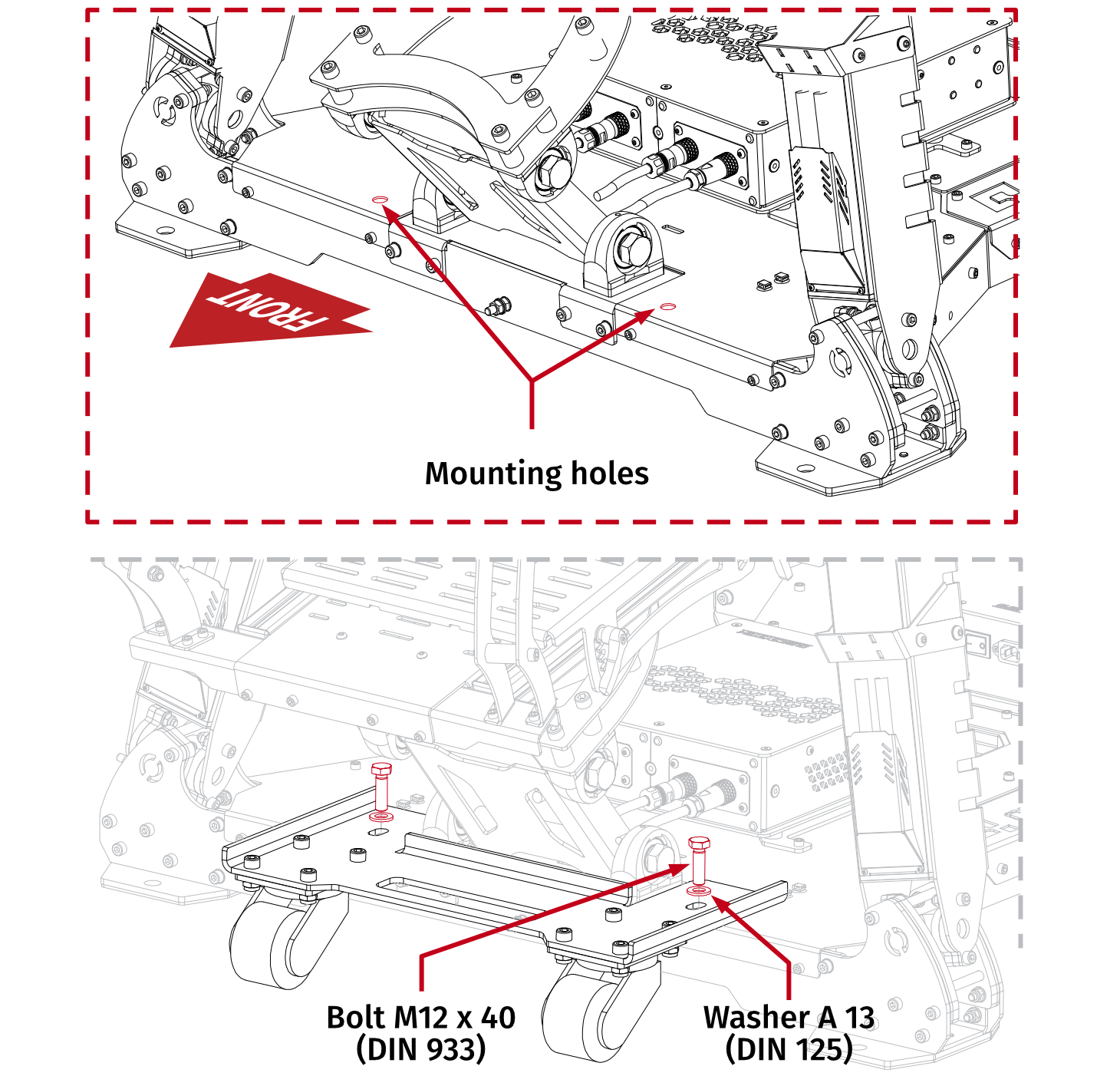 FRONT

Mounting holes

Bolt M12 x 40
(DIN 933)

Washer A 13
(DIN 125)