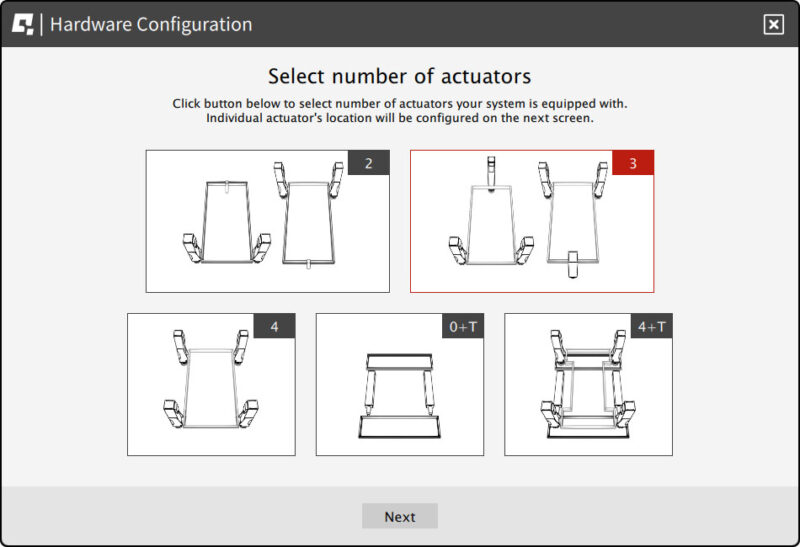 Hardware Configuration

Select number of actuators

Click button below to select number of actuators your system is equipped with.
Individual actuator's location will be configured on the next screen.

2

3

4

0+T

4+T

Next