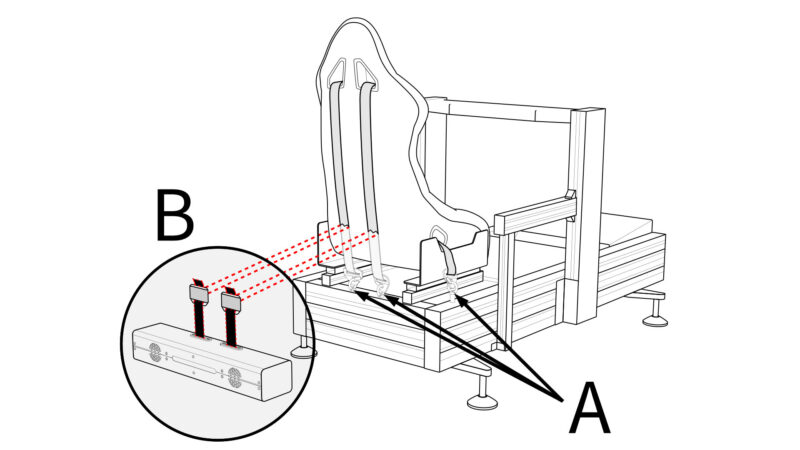 B

A